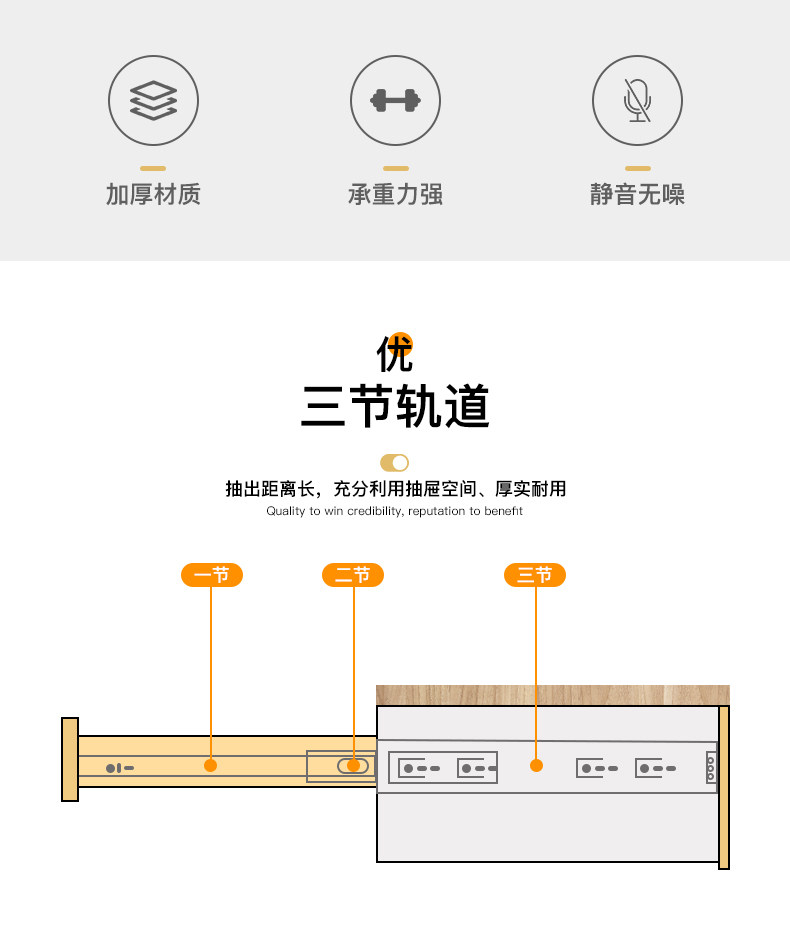 加厚材质

承重力强

静音无噪

优

三节轨道

抽出距离长，充分利用抽屉空间、厚实耐用

Quality to win credibility, reputation to benefit

一节

二节

三节