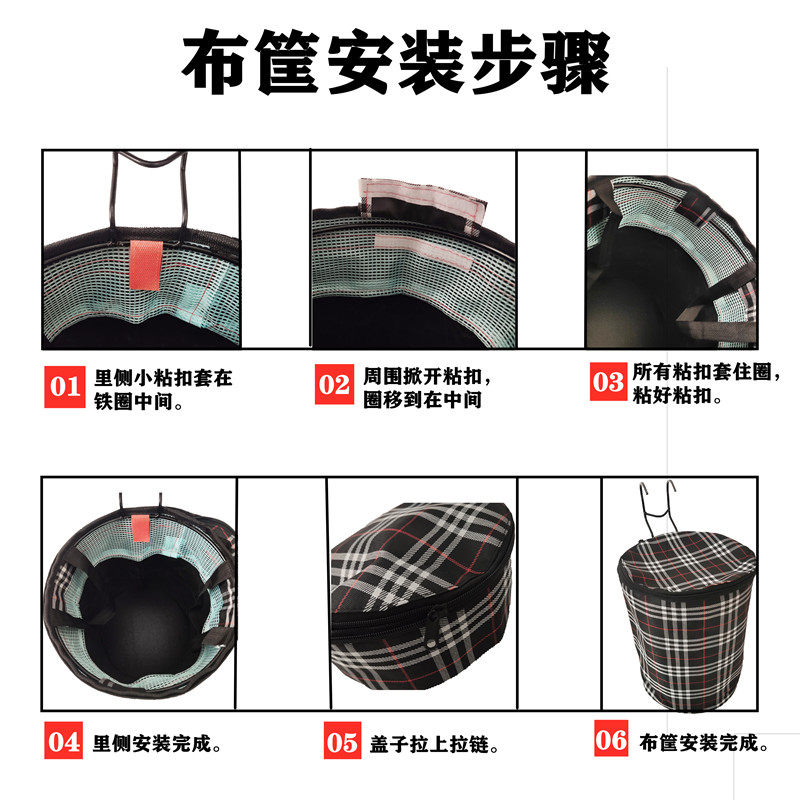 布筐安装步骤

01 里侧小粘扣套在铁圈中间。

02 周围掀开粘扣，圈移到在中间

03 所有粘扣套住圈，粘好粘扣。

04 里侧安装完成。

05 盖子拉上拉链。

06 布筐安装完成。