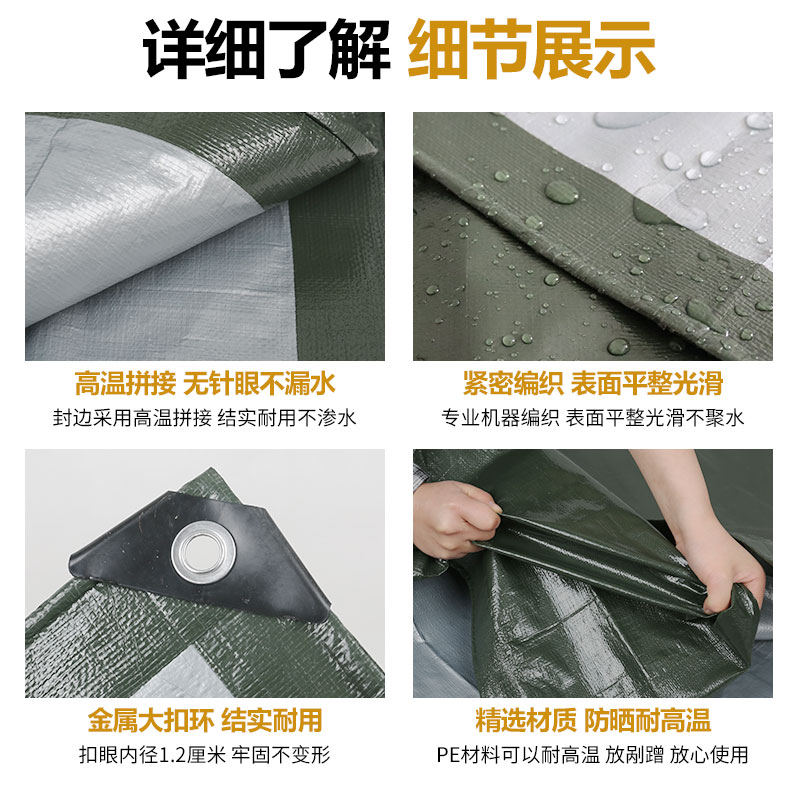 详细了解 细节展示

高温拼接 无针眼不漏水
封边采用高温拼接 结实耐用不渗水

紧密编织 表面平整光滑
专业机器编织 表面平整光滑不聚水

金属大扣环 结实耐用
扣眼内径1.2厘米 牢固不变形

精选材质 防晒耐高温
PE材料可以耐高温 放剐蹭 放心使用