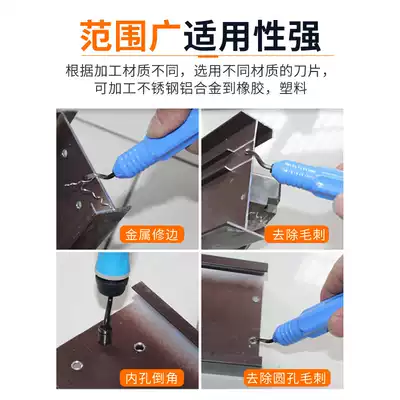 范围广适用性强

根据加工材质不同，选用不同材质的刀片，可加工不锈钢铝合金到橡胶，塑料

金属修边

去除毛刺

内孔倒角

去除圆孔毛刺