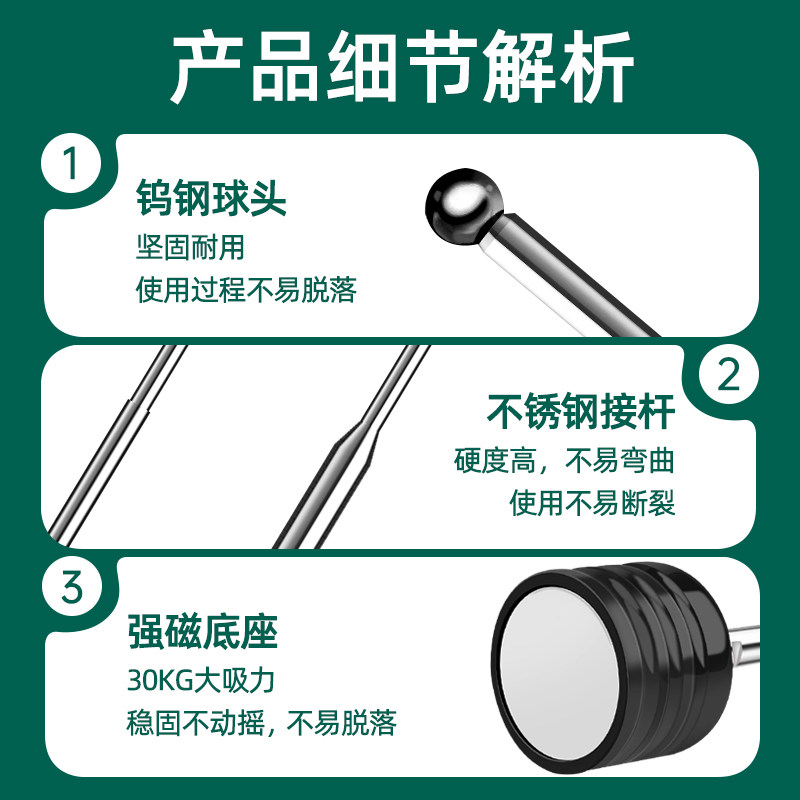 产品细节解析

1
钨钢球头
坚固耐用
使用过程不易脱落

2
不锈钢接杆
硬度高，不易弯曲
使用不易断裂

3
强磁底座
30KG大吸力
稳固不动摇，不易脱落