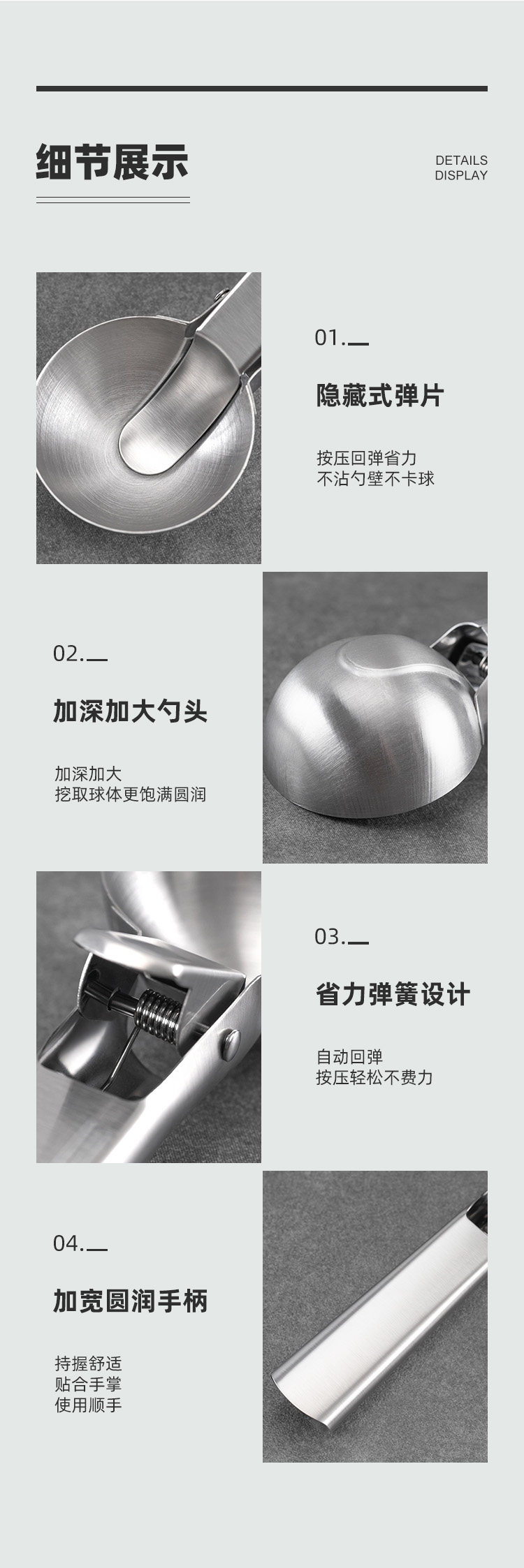 细节展示

DETAILS
DISPLAY

01.

隐藏式弹片

按压回弹省力
不沾勺壁不卡球

02.

加深加大勺头

加深加大
挖取球体更饱满圆润

03.

省力弹簧设计

自动回弹
按压轻松不费力

04.

加宽圆润手柄

持握舒适
贴合手掌
使用顺手