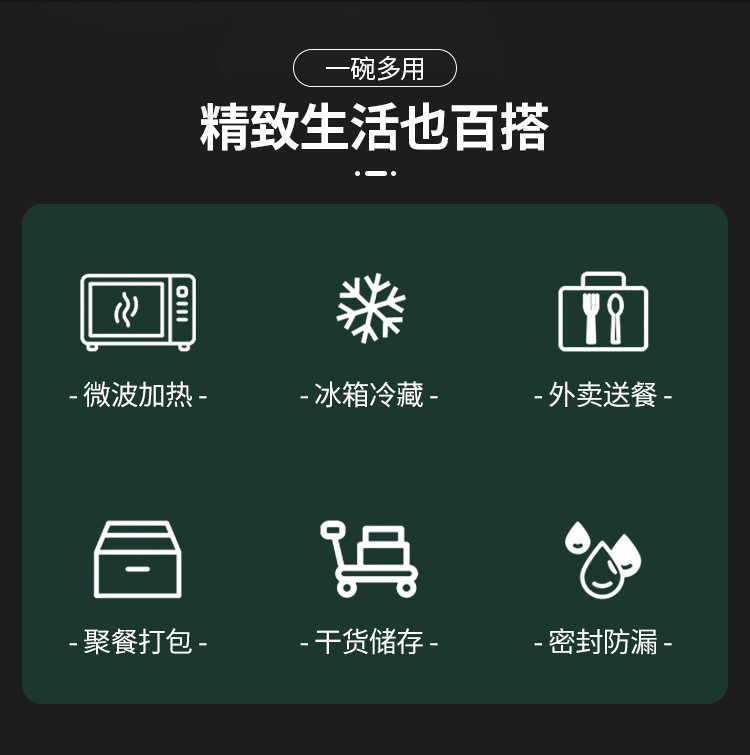 一碗多用

精致生活也百搭

- 微波加热 -

- 冰箱冷藏 -

- 外卖送餐 -

- 聚餐打包 -

- 干货储存 -

- 密封防漏 -