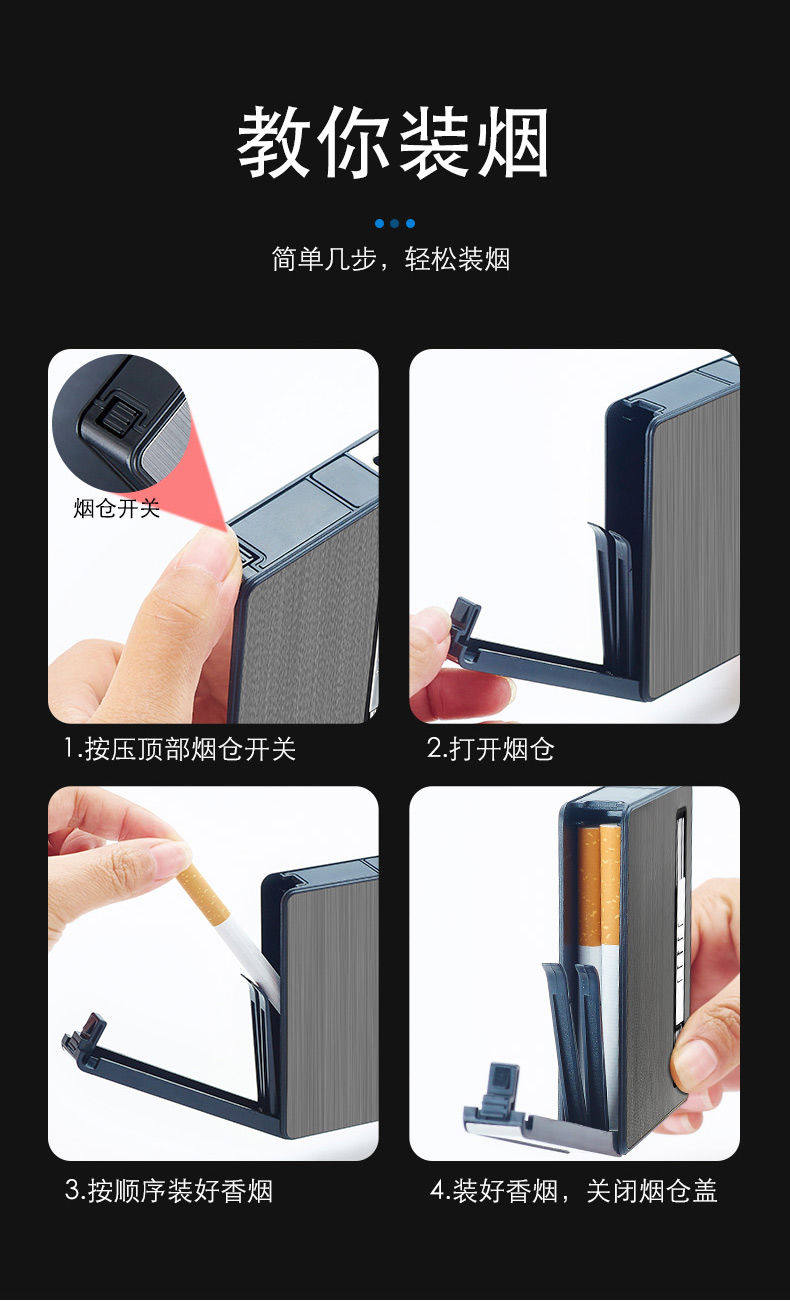 教你装烟

简单几步，轻松装烟

烟仓开关

1.按压顶部烟仓开关

2.打开烟仓

3.按顺序装好香烟

4.装好香烟，关闭烟仓盖