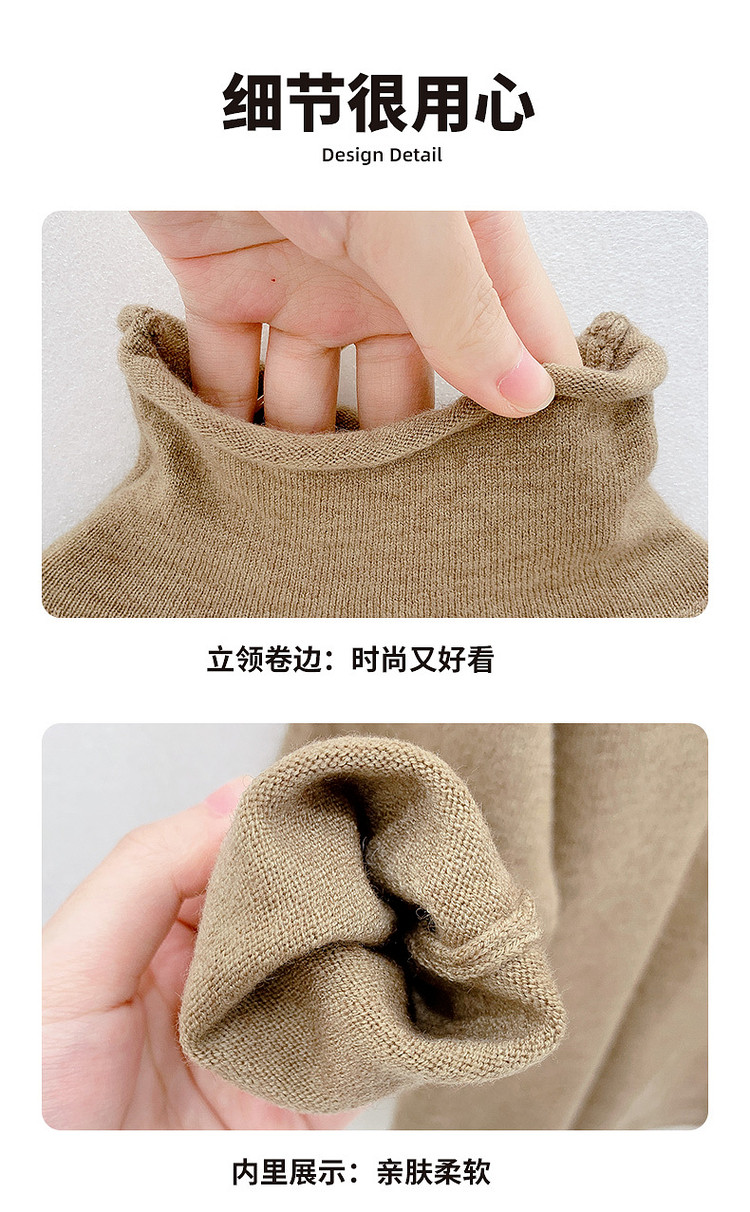 细节很用心
Design Detail

立领卷边：时尚又好看

内里展示：亲肤柔软