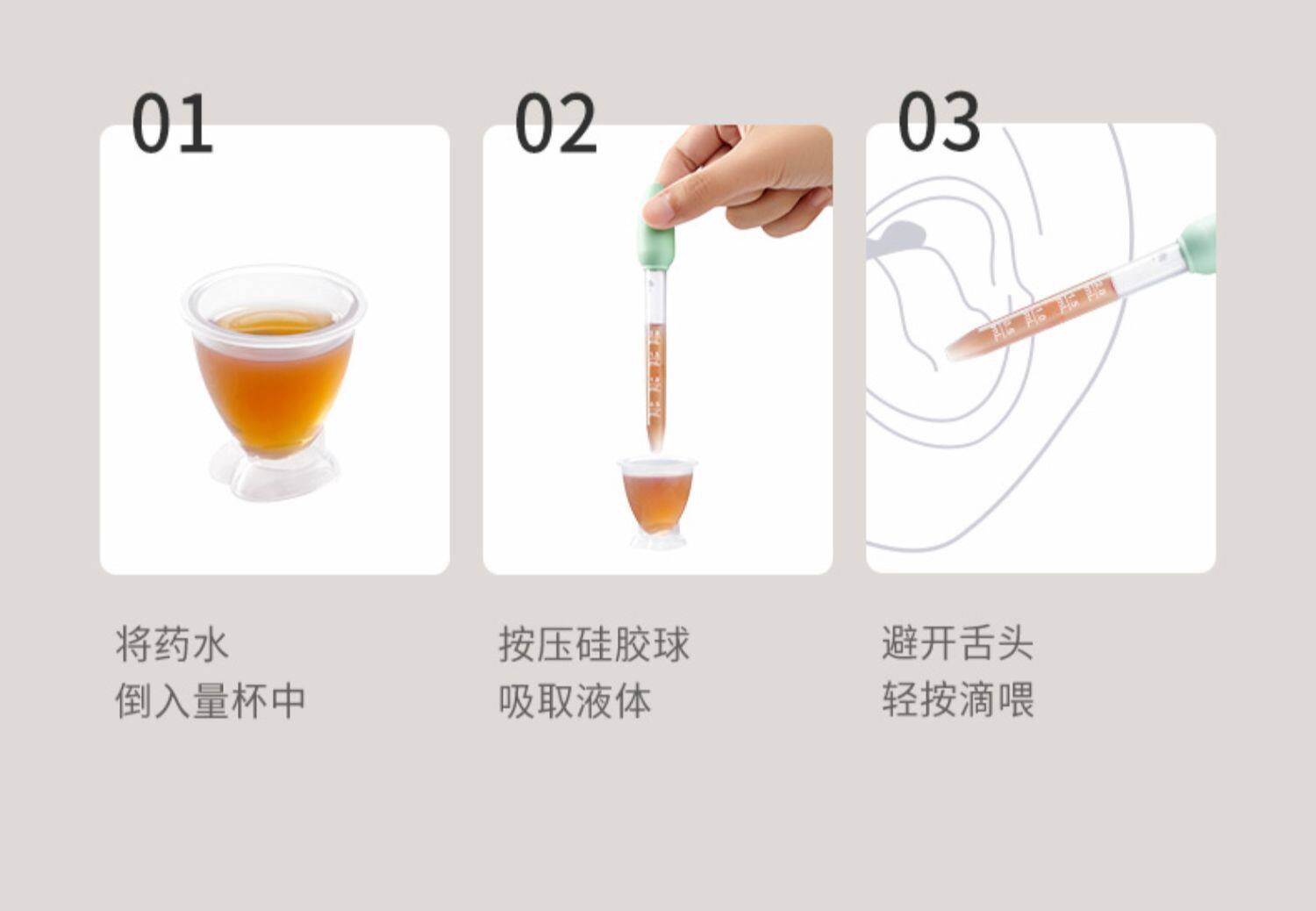 01

将药水
倒入量杯中

02

按压硅胶球
吸取液体

03

避开舌头
轻按滴喂