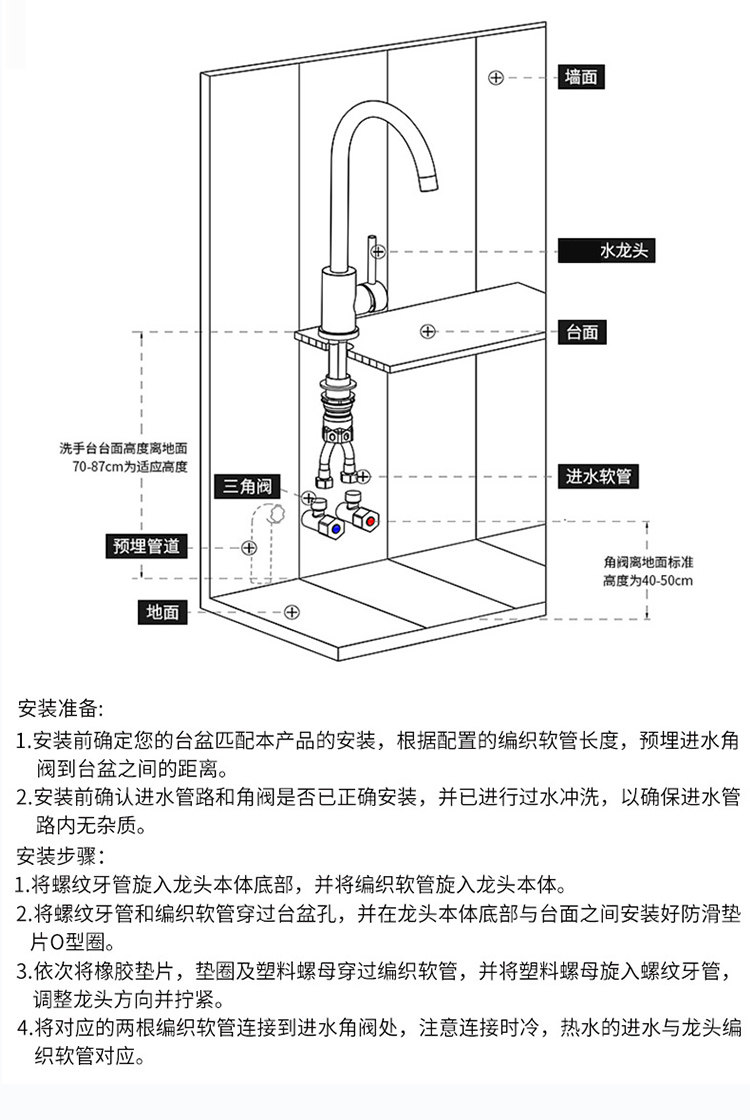 墙面

水龙头

台面

洗手台台面高度离地面
70-87cm为适应高度

三角阀

进水软管

预埋管道

角阀离地面标准
高度为40-50cm

地面

安装准备:
1.安装前确定您的台盆匹配本产品的安装，根据配置的编织软管长度，预埋进水角阀到台盆之间的距离。
2.安装前确认进水管路和角阀是否已正确安装，并已进行过水冲洗，以确保进水管路内无杂质。
安装步骤:
1.将螺纹牙管旋入龙头本体底部，并将编织软管旋入龙头本体。
2.将螺纹牙管和编织软管穿过台盆孔，并在龙头本体底部与台面之间安装好防滑垫片O型圈。
3.依次将橡胶垫片，垫圈及塑料螺母穿过编织软管，并将塑料螺母旋入螺纹牙管，调整龙头方向并拧紧。
4.将对应的两根编织软管连接到进水角阀处，注意连接时冷，热水的进水与龙头编织软管对应。