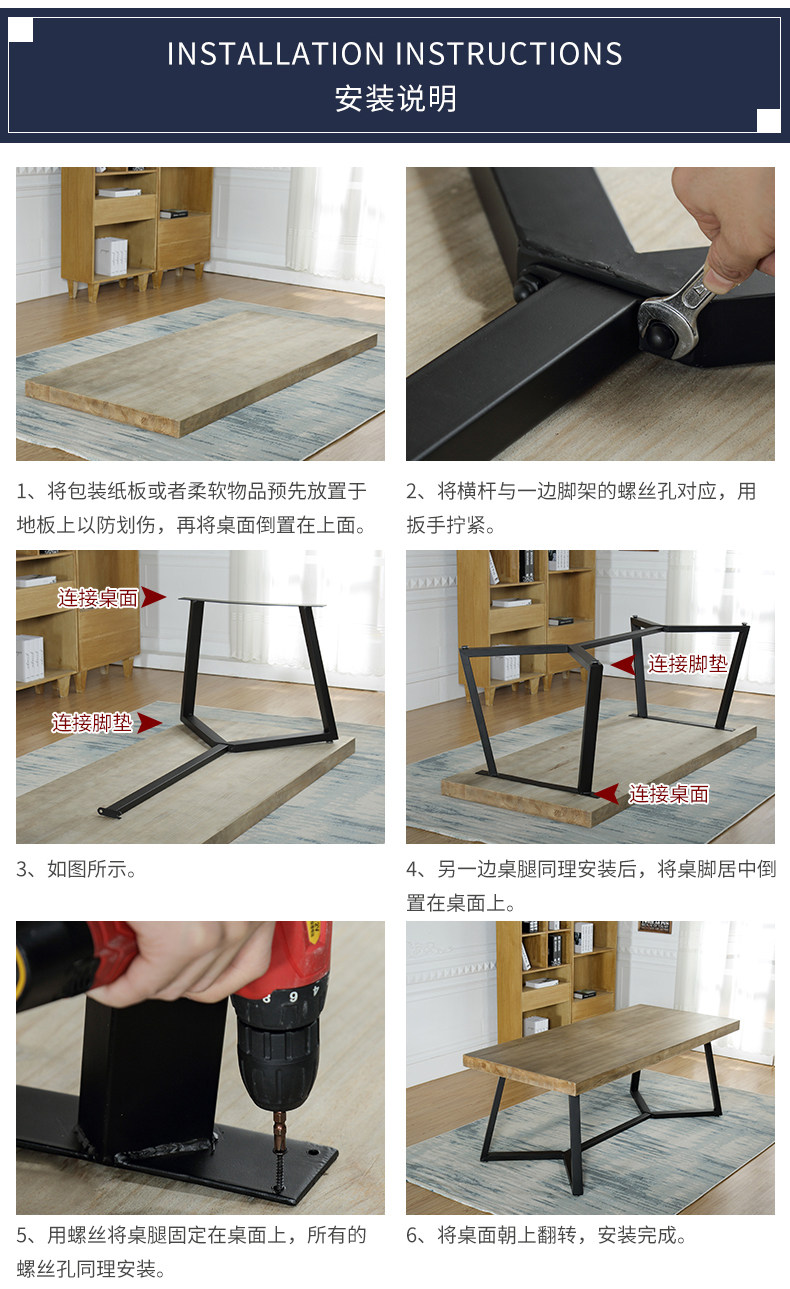 INSTALLATION INSTRUCTIONS
安装说明

1、将包装纸板或者柔软物品预先放置于地板上以防划伤，再将桌面倒置在上面。

2、将横杆与一边脚架的螺丝孔对应，用扳手拧紧。

连接桌面
连接脚垫

3、如图所示。

连接脚垫
连接桌面

4、另一边桌腿同理安装后，将桌脚居中倒置在桌面上。

5、用螺丝将桌腿固定在桌面上，所有的螺丝孔同理安装。

6、将桌面朝上翻转，安装完成。