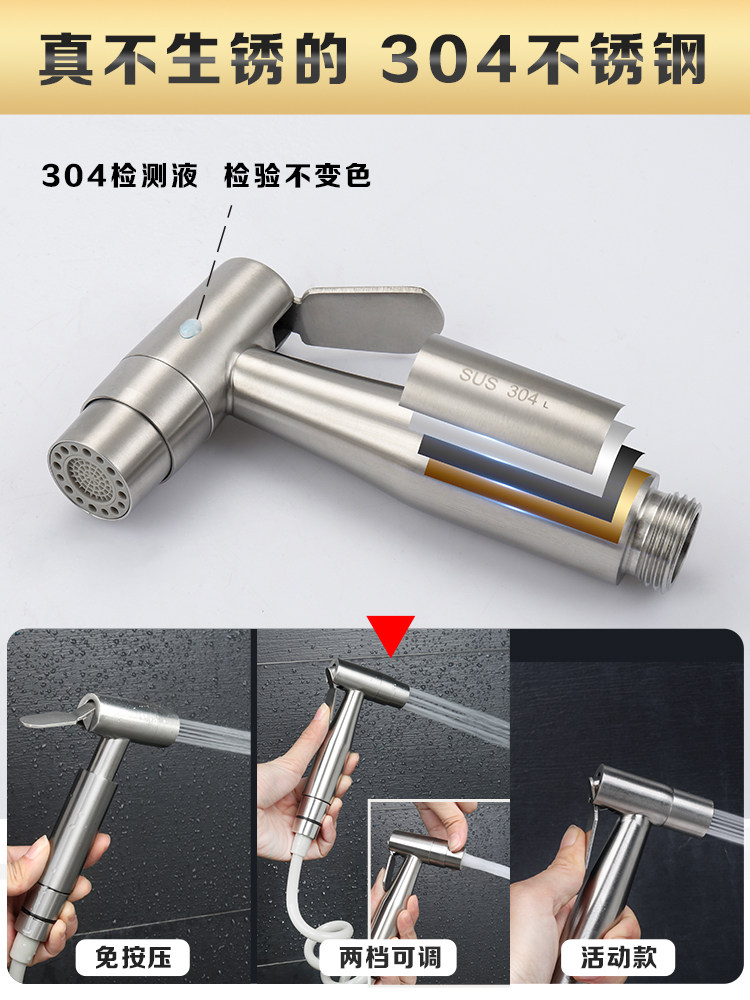 真不生锈的 304不锈钢

304检测液 检验不变色

SUS 304 L

免按压

两档可调

活动款