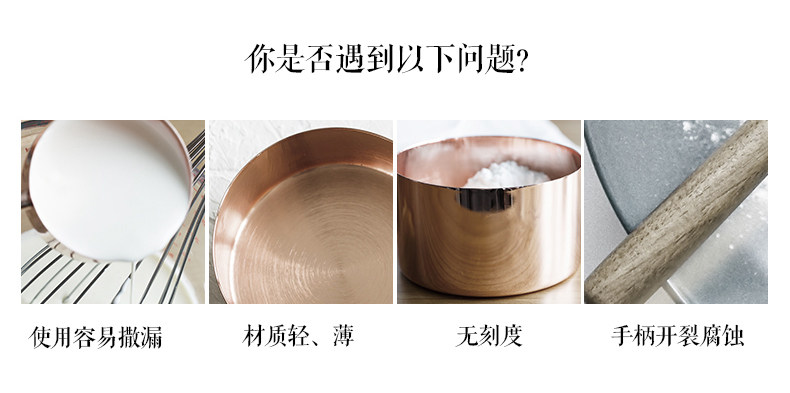 你是否遇到以下问题?

使用容易撒漏

材质轻、薄

无刻度

手柄开裂腐蚀