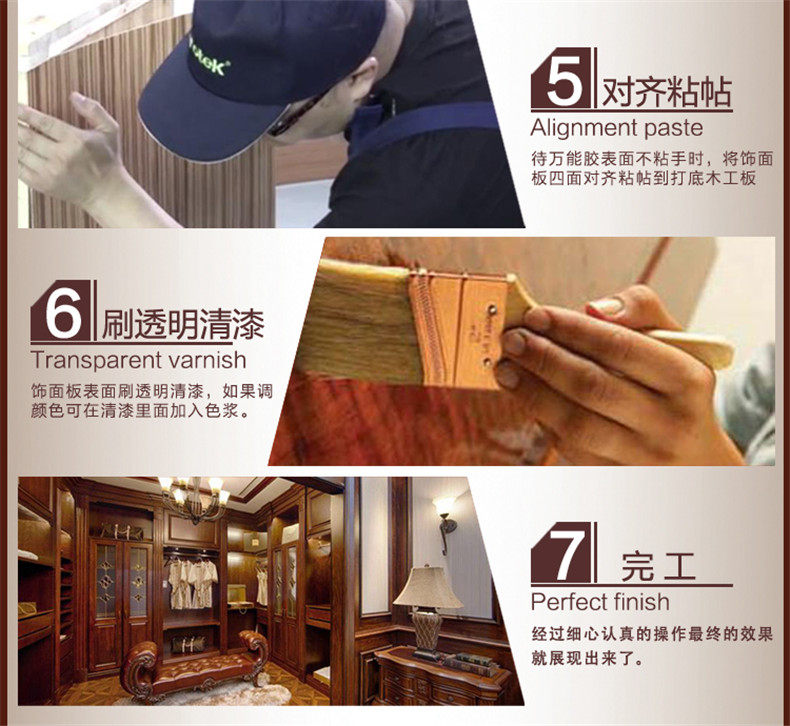 5 对齐粘帖
Alignment paste
待万能胶表面不粘手时，将饰面板四面对齐粘帖到打底木工板

6 刷透明清漆
Transparent varnish
饰面板表面刷透明清漆，如果调颜色可在清漆里面加入色浆。

7 完工
Perfect finish
经过细心认真的操作最终的效果就展现出来了。