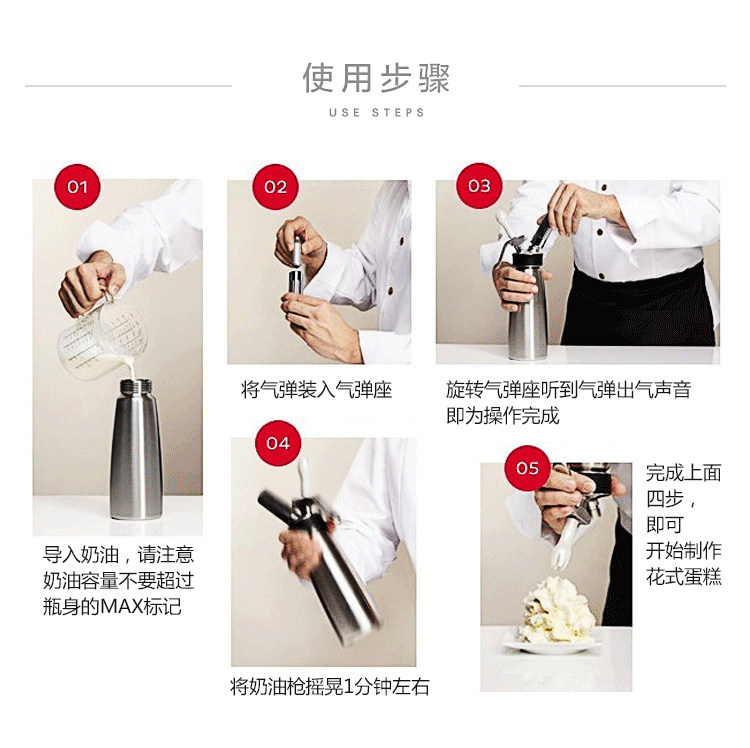 使用步骤
USE STEPS

01

导入奶油，请注意奶油容量不要超过瓶身的MAX标记

02

将气弹装入气弹座

03

旋转气弹座听到气弹出气声音即为操作完成

04

将奶油枪摇晃1分钟左右

05

完成上面四步，即可开始制作花式蛋糕