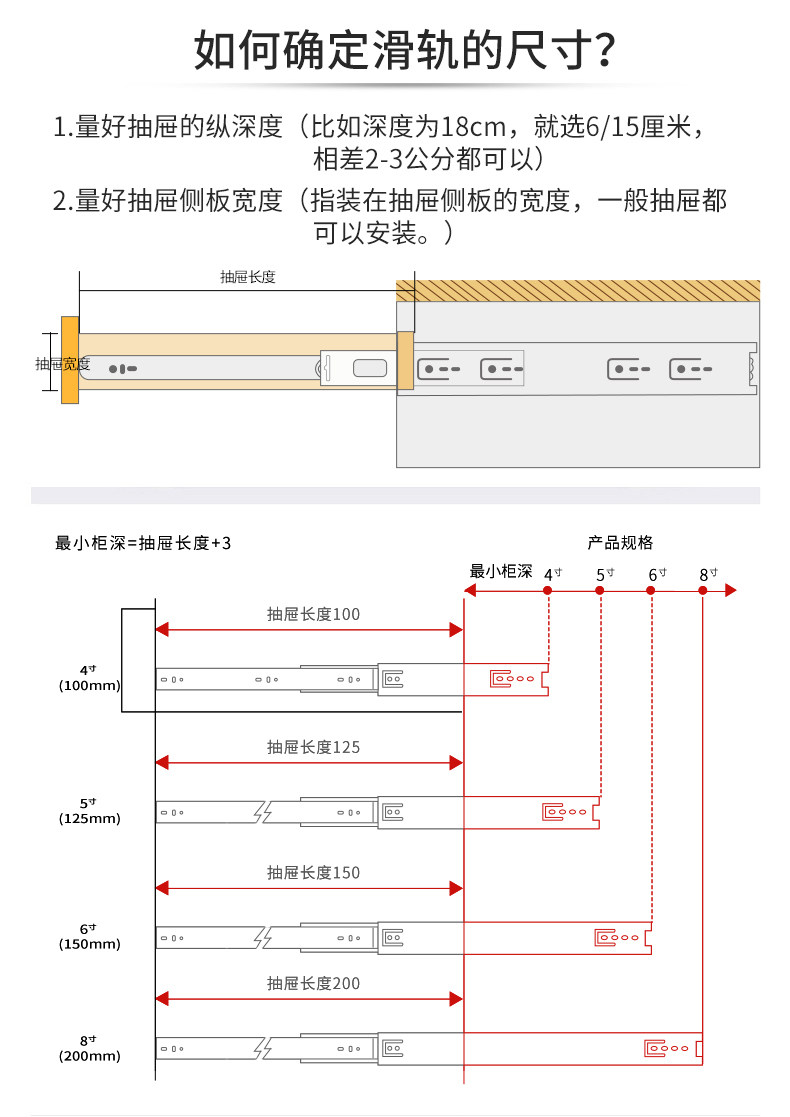 如何确定滑轨的尺寸？

1.量好抽屉的纵深度（比如深度为18cm，就选6/15厘米，相差2-3公分都可以）

2.量好抽屉侧板宽度（指装在抽屉侧板的宽度，一般抽屉都可以安装。）

抽屉长度

抽屉宽度

最小柜深=抽屉长度+3

产品规格

最小柜深 4寸 5寸 6寸 8寸

抽屉长度100

4寸 (100mm)

抽屉长度125

5寸 (125mm)

抽屉长度150

6寸 (150mm)

抽屉长度200

8寸 (200mm)