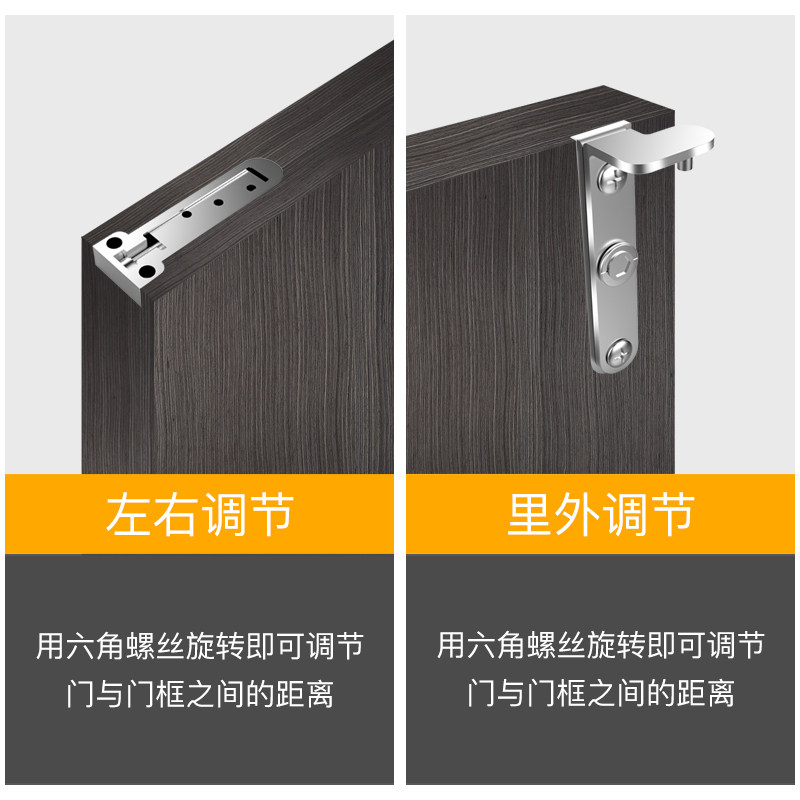 左右调节

用六角螺丝旋转即可调节门与门框之间的距离

里外调节

用六角螺丝旋转即可调节门与门框之间的距离