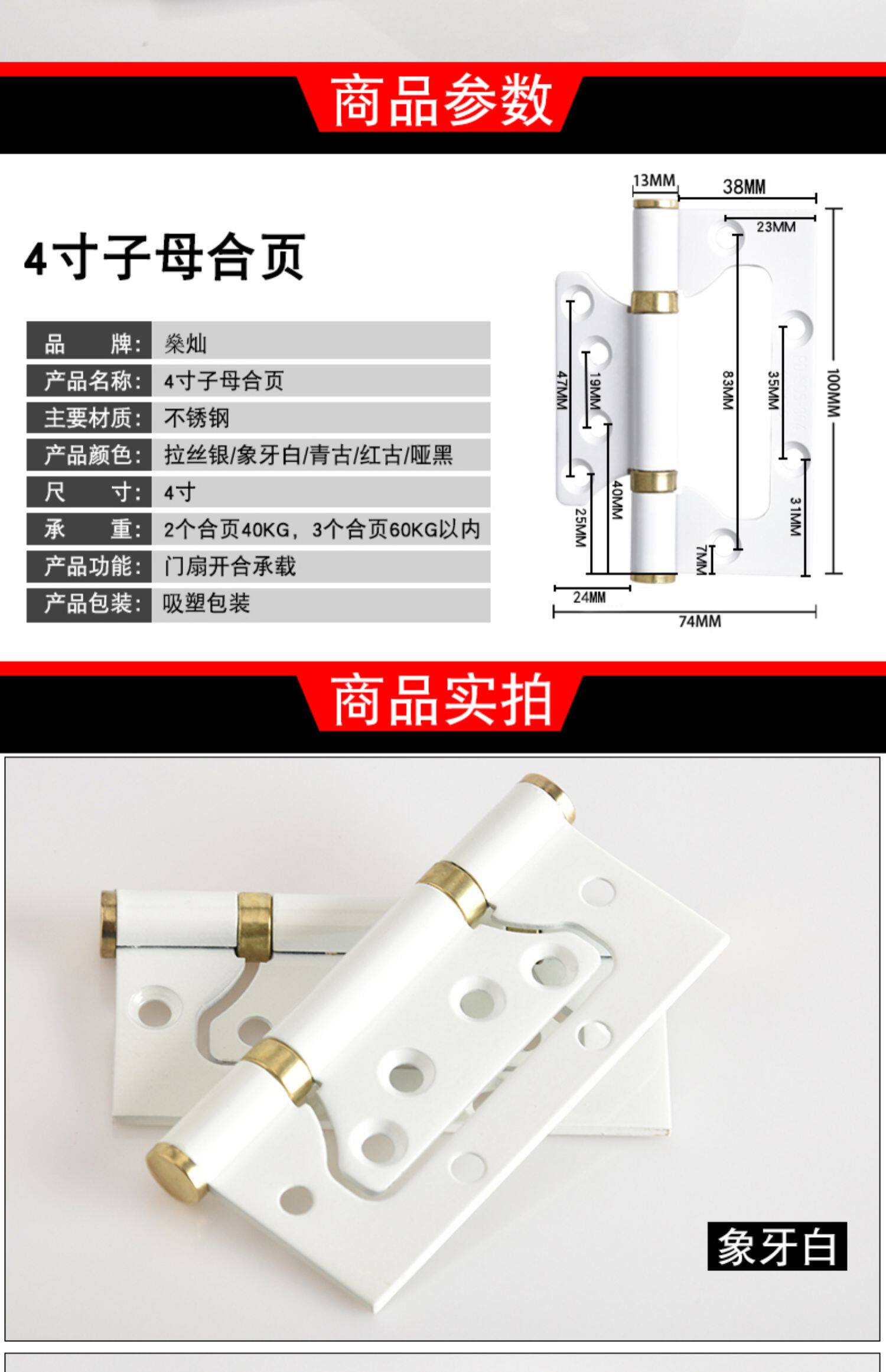 商品参数

4寸子母合页

| 品　　牌: | 燊灿 |
|---|---|
| 产品名称: | 4寸子母合页 |
| 主要材质: | 不锈钢 |
| 产品颜色: | 拉丝银/象牙白/青古/红古/哑黑 |
| 尺　　寸: | 4寸 |
| 承　　重: | 2个合页40KG，3个合页60KG以内 |
| 产品功能: | 门扇开合承载 |
| 产品包装: | 吸塑包装 |

13MM
38MM
23MM
47MM
19MM
83MM
35MM
100MM
40MM
25MM
7MM
31MM
24MM
74MM

商品实拍

象牙白