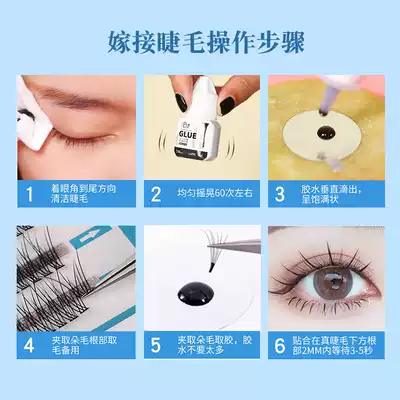 嫁接睫毛操作步骤

GLUE

1 着眼角到尾方向清洁睫毛

2 均匀摇晃60次左右

3 胶水垂直滴出，呈饱满状

4 夹取朵毛根部取毛备用

5 夹取朵毛取胶，胶水不要太多

6 贴合在真睫毛下方根部2MM内等待3-5秒