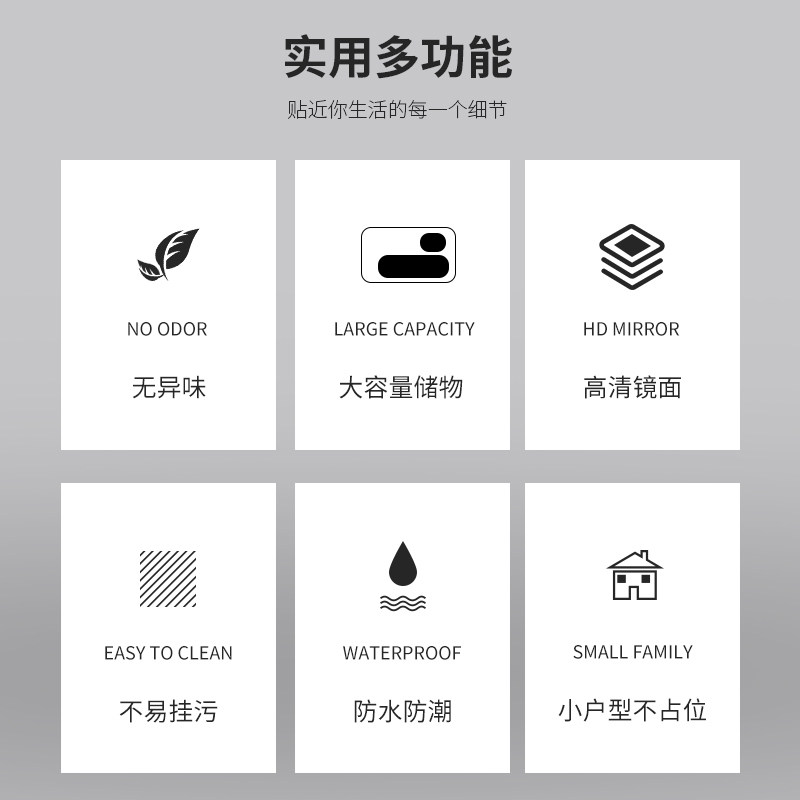 实用多功能

贴近你生活的每一个细节

NO ODOR

无异味

LARGE CAPACITY

大容量储物

HD MIRROR

高清镜面

EASY TO CLEAN

不易挂污

WATERPROOF

防水防潮

SMALL FAMILY

小户型不占位