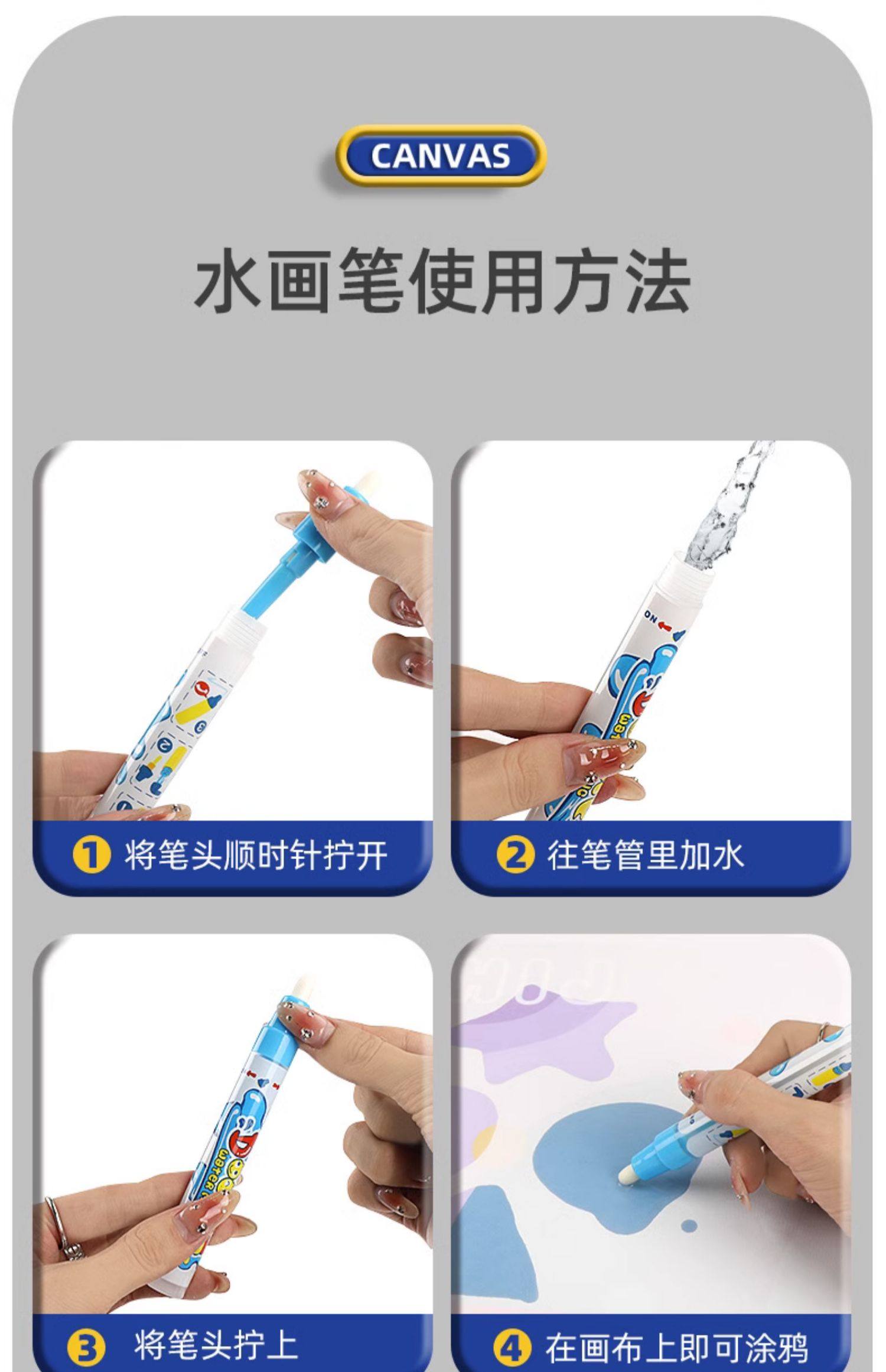 CANVAS

水画笔使用方法

1 将笔头顺时针拧开

2 往笔管里加水

3 将笔头拧上

4 在画布上即可涂鸦