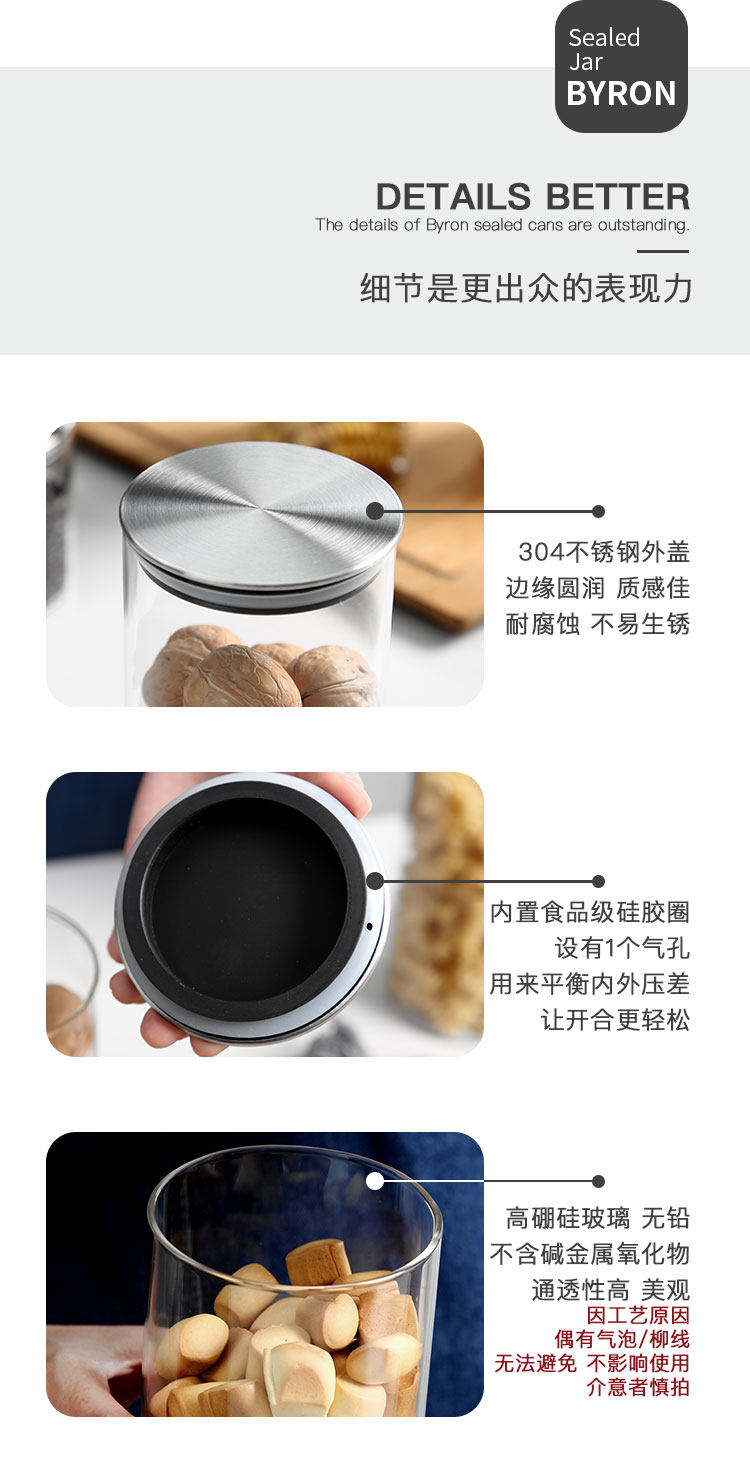 Sealed
Jar
BYRON

DETAILS BETTER
The details of Byron sealed cans are outstanding.

细节是更出众的表现力

304不锈钢外盖
边缘圆润 质感佳
耐腐蚀 不易生锈

内置食品级硅胶圈
设有1个气孔
用来平衡内外压差
让开合更轻松

高硼硅玻璃 无铅
不含碱金属氧化物
通透性高 美观
因工艺原因
偶有气泡/柳线
无法避免 不影响使用
介意者慎拍