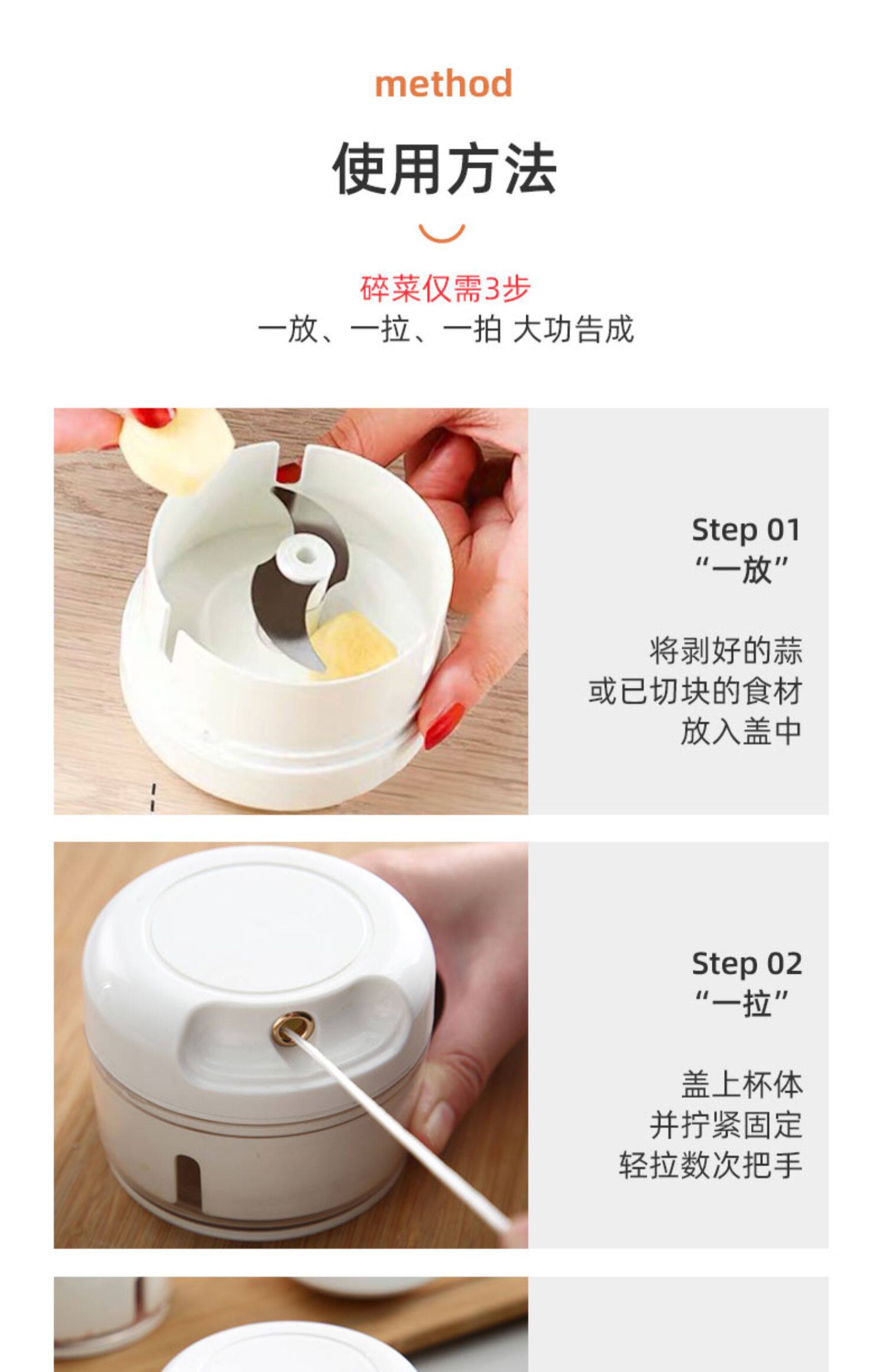 method

使用方法

碎菜仅需3步
一放、一拉、一拍 大功告成

Step 01
“一放”

将剥好的蒜
或已切块的食材
放入盖中

Step 02
“一拉”

盖上杯体
并拧紧固定
轻拉数次把手