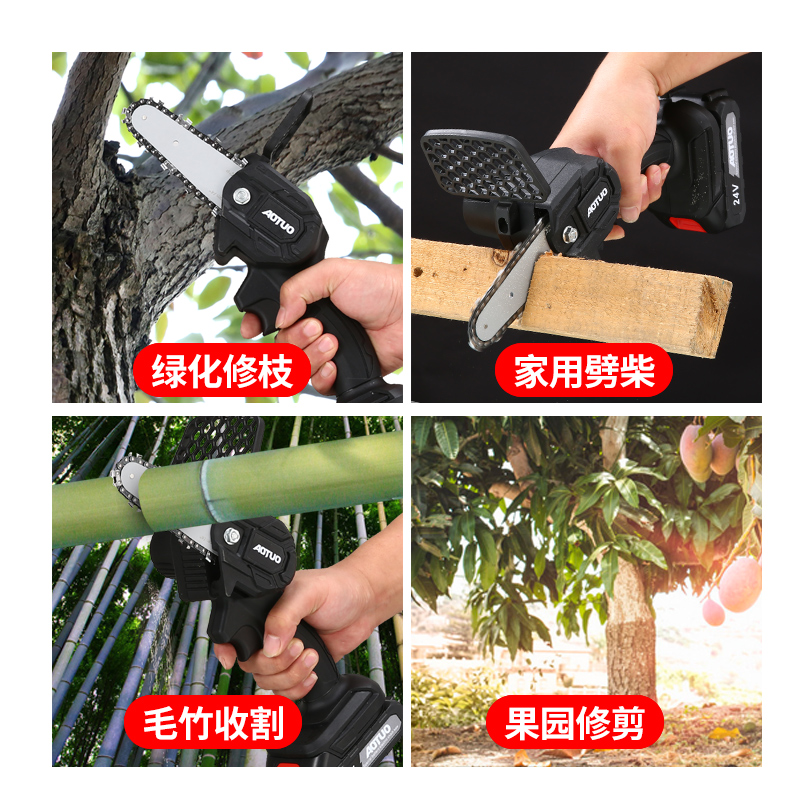 AOTUO

绿化修枝

AOTUO

AOTUO
24V

家用劈柴

AOTUO

AOTUO

毛竹收割

果园修剪