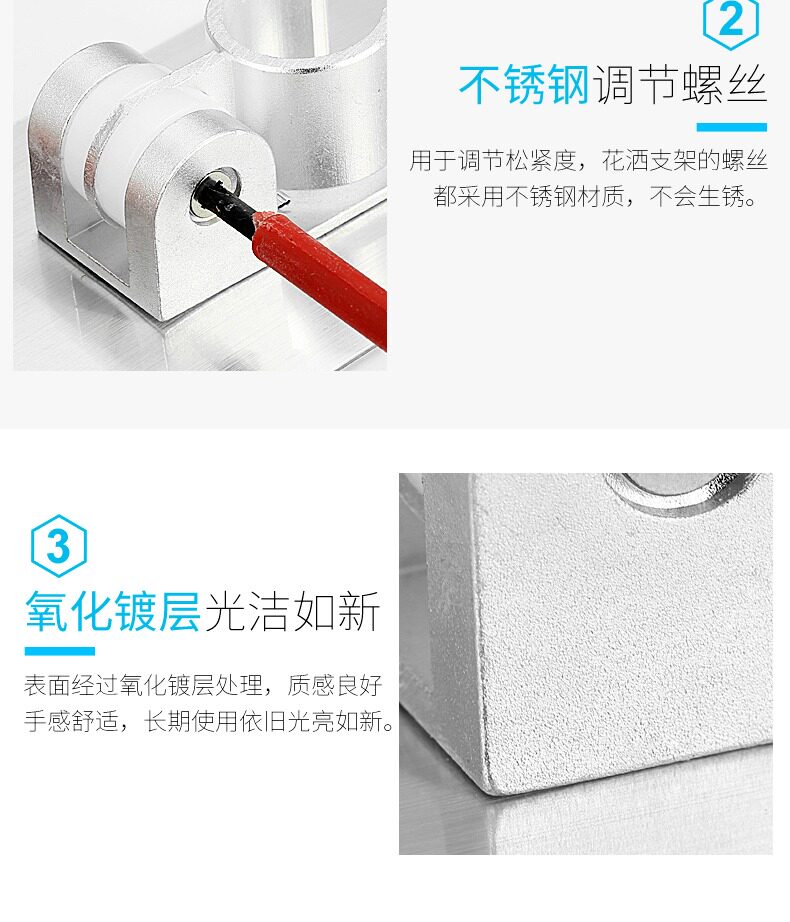 2

不锈钢调节螺丝

用于调节松紧度，花洒支架的螺丝都采用不锈钢材质，不会生锈。

3

氧化镀层光洁如新

表面经过氧化镀层处理，质感良好手感舒适，长期使用依旧光亮如新。