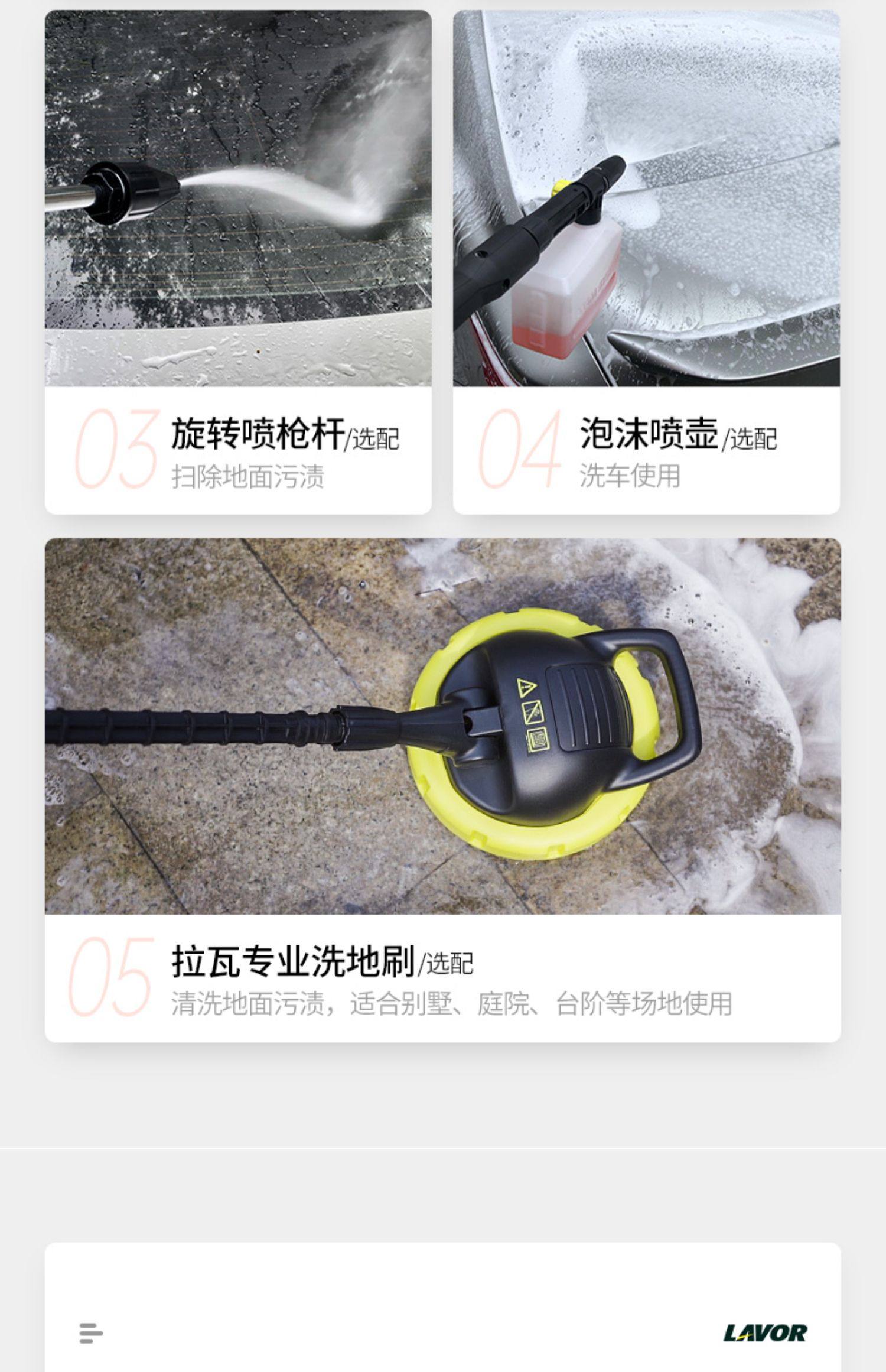 03 旋转喷枪杆/选配
扫除地面污渍

04 泡沫喷壶/选配
洗车使用

05 拉瓦专业洗地刷/选配
清洗地面污渍，适合别墅、庭院、台阶等场地使用

LAVOR