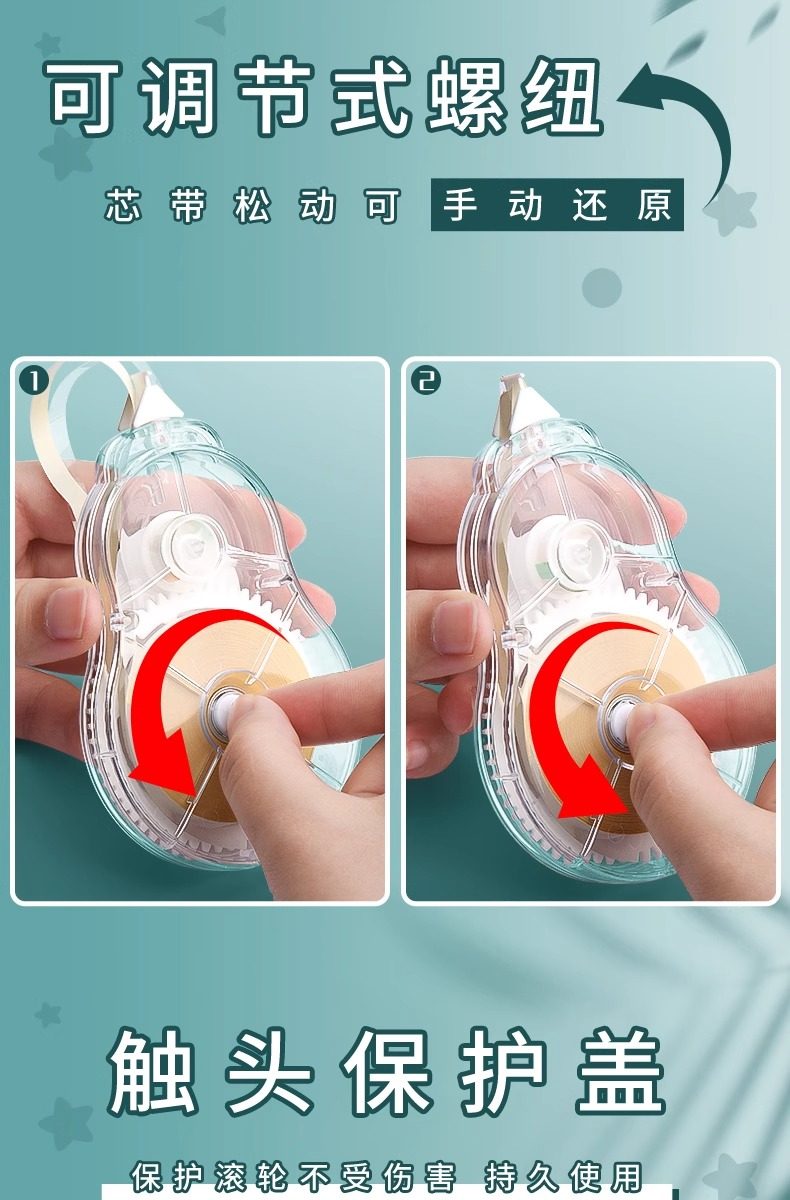 可调节式螺纽

芯带松动可 手动还原

1

2

触头保护盖

保护滚轮不受伤害 持久使用