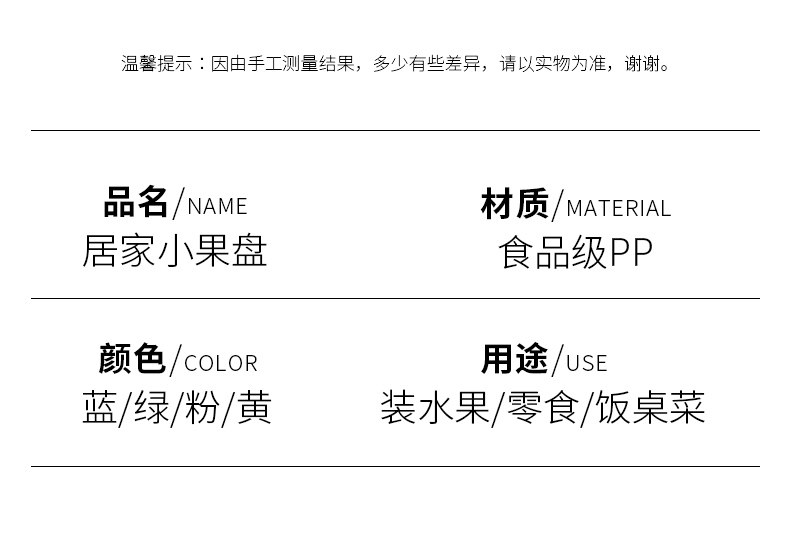 温馨提示：因由手工测量结果，多少有些差异，请以实物为准，谢谢。

品名/NAME
居家小果盘

材质/MATERIAL
食品级PP

颜色/COLOR
蓝/绿/粉/黄

用途/USE
装水果/零食/饭桌菜