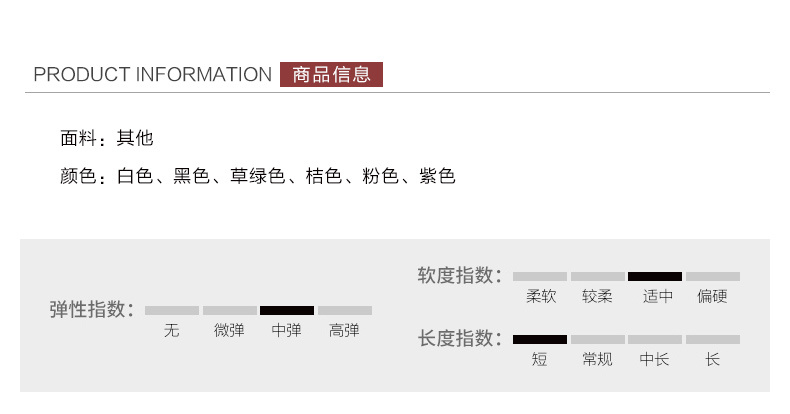 PRODUCT INFORMATION 商品信息

面料：其他

颜色：白色、黑色、草绿色、桔色、粉色、紫色

弹性指数：
无 微弹 中弹 高弹

软度指数：
柔软 较柔 适中 偏硬

长度指数：
短 常规 中长 长