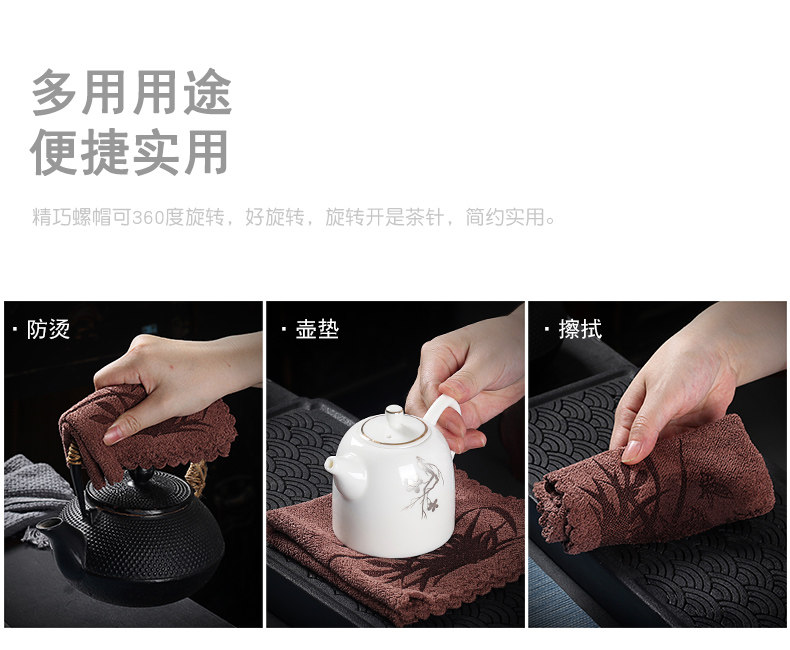 多用用途
便捷实用

精巧螺帽可360度旋转，好旋转，旋转开是茶针，简约实用。

· 防烫

· 壶垫

· 擦拭