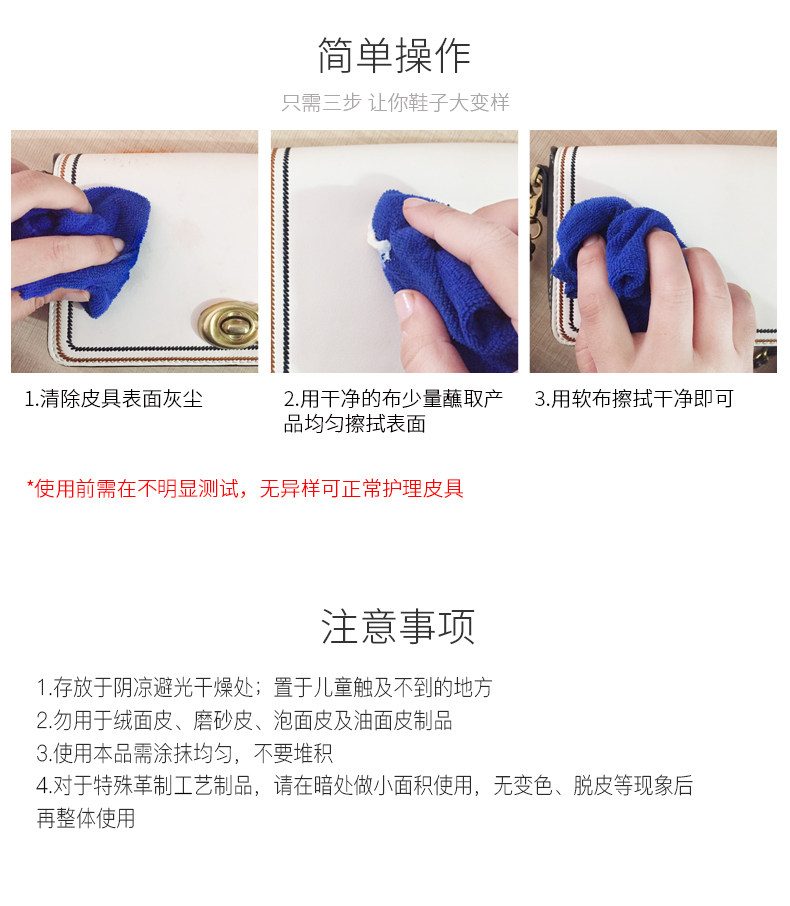 简单操作

只需三步 让你鞋子大变样

1.清除皮具表面灰尘

2.用干净的布少量蘸取产品均匀擦拭表面

3.用软布擦拭干净即可

*使用前需在不明显测试，无异样可正常护理皮具

注意事项

1.存放于阴凉避光干燥处；置于儿童触及不到的地方
2.勿用于绒面皮、磨砂皮、泡面皮及油面皮制品
3.使用本品需涂抹均匀，不要堆积
4.对于特殊革制工艺制品，请在暗处做小面积使用，无变色、脱皮等现象后再整体使用