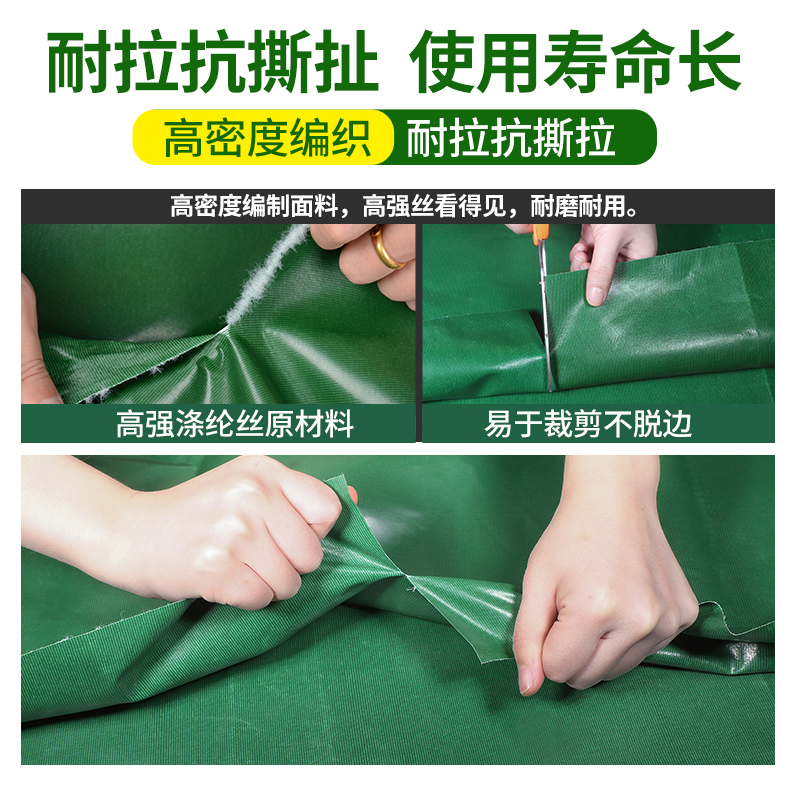 耐拉抗撕扯 使用寿命长

高密度编织 耐拉抗撕拉

高密度编制面料，高强丝看得见，耐磨耐用。

高强涤纶丝原材料

易于裁剪不脱边