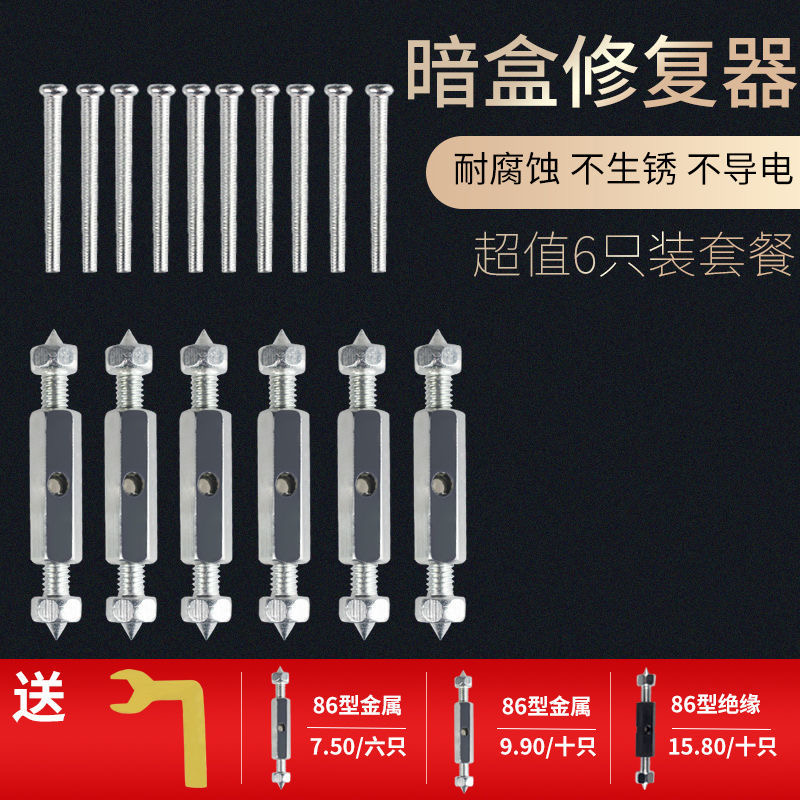 暗盒修复器

耐腐蚀 不生锈 不导电

超值6只装套餐

送

86型金属
7.50/六只

86型金属
9.90/十只

86型绝缘
15.80/十只