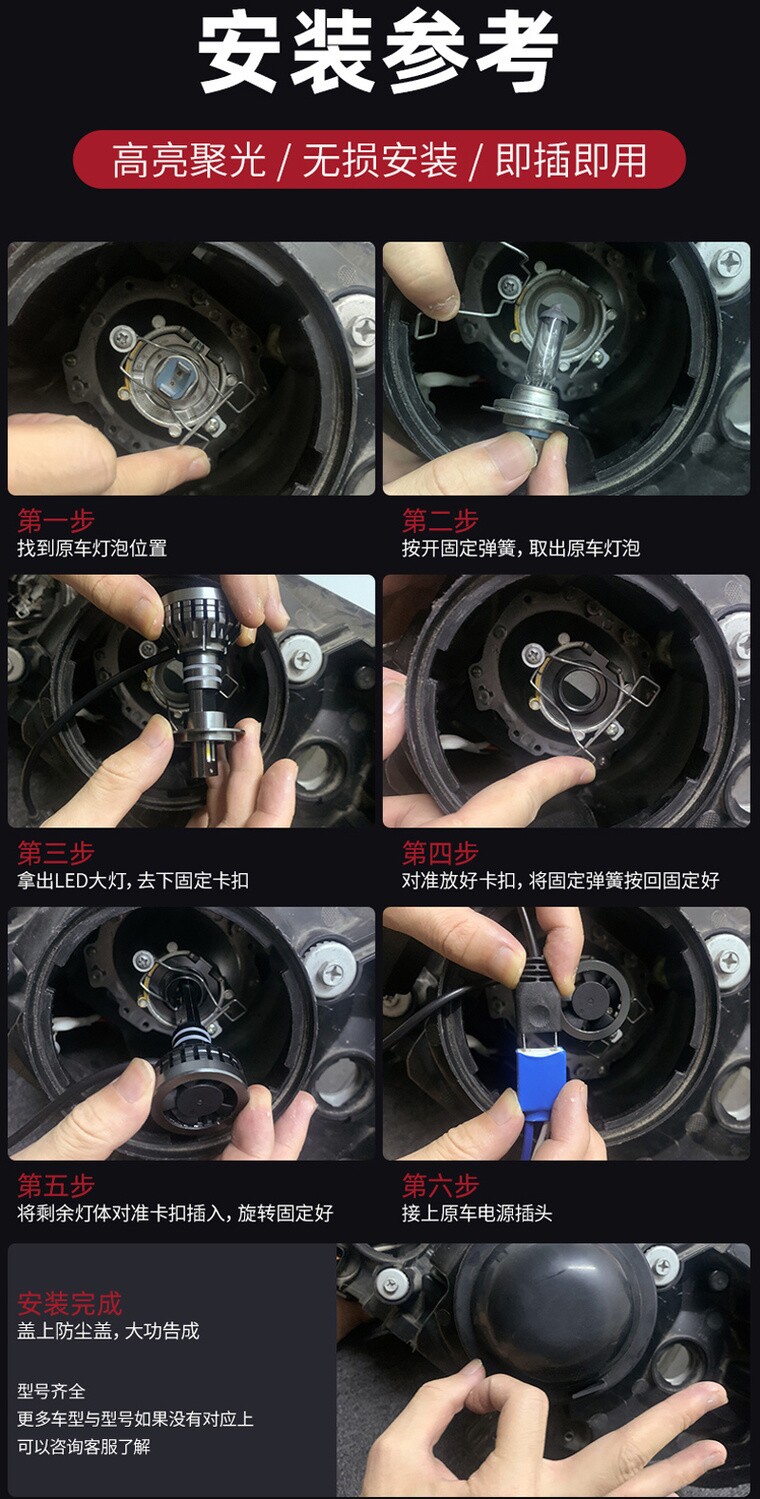 安装参考

高亮聚光 / 无损安装 / 即插即用

第一步
找到原车灯泡位置

第二步
按开固定弹簧，取出原车灯泡

第三步
拿出LED大灯，去下固定卡扣

第四步
对准放好卡扣，将固定弹簧按回固定好

第五步
将剩余灯体对准卡扣插入，旋转固定好

第六步
接上原车电源插头

安装完成
盖上防尘盖，大功告成

型号齐全
更多车型与型号如果没有对应上
可以咨询客服了解