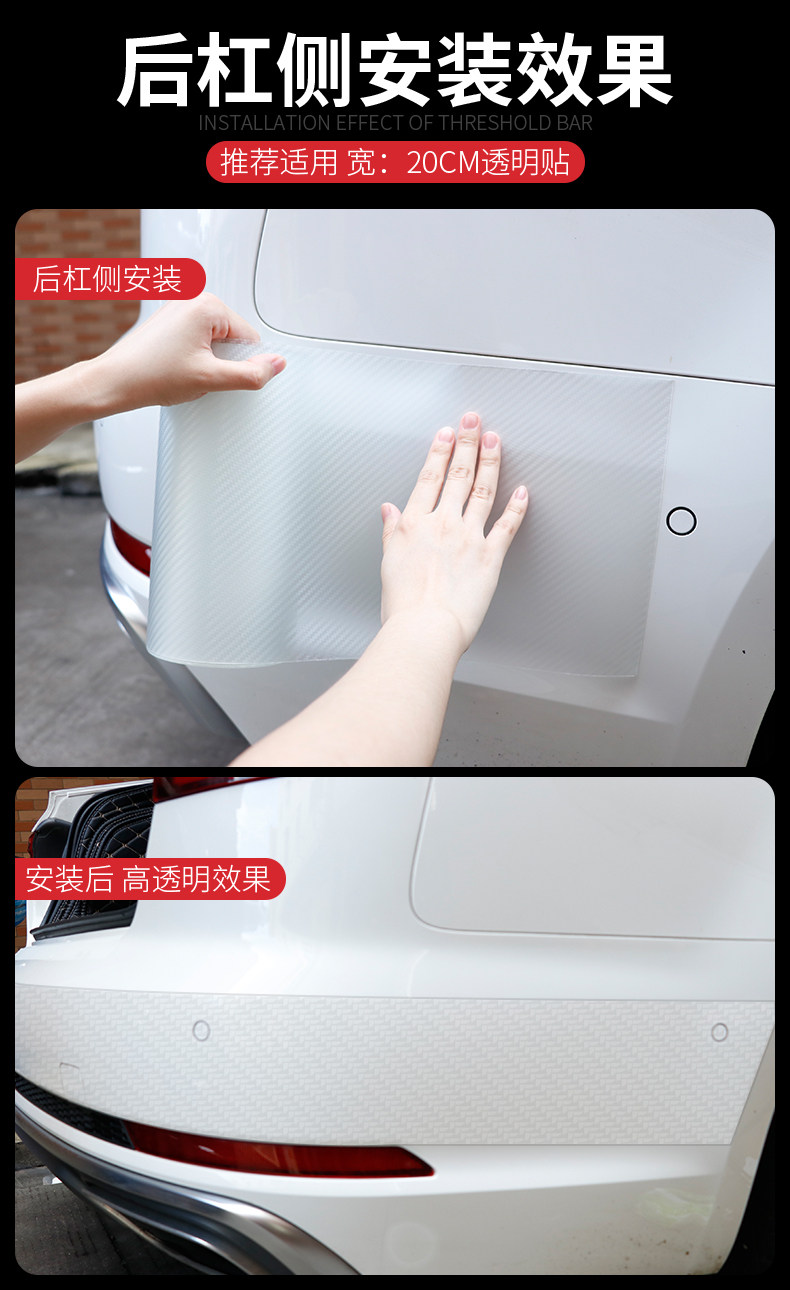 后杠侧安装效果
INSTALLATION EFFECT OF THRESHOLD BAR
推荐适用 宽：20CM透明贴

后杠侧安装

安装后 高透明效果