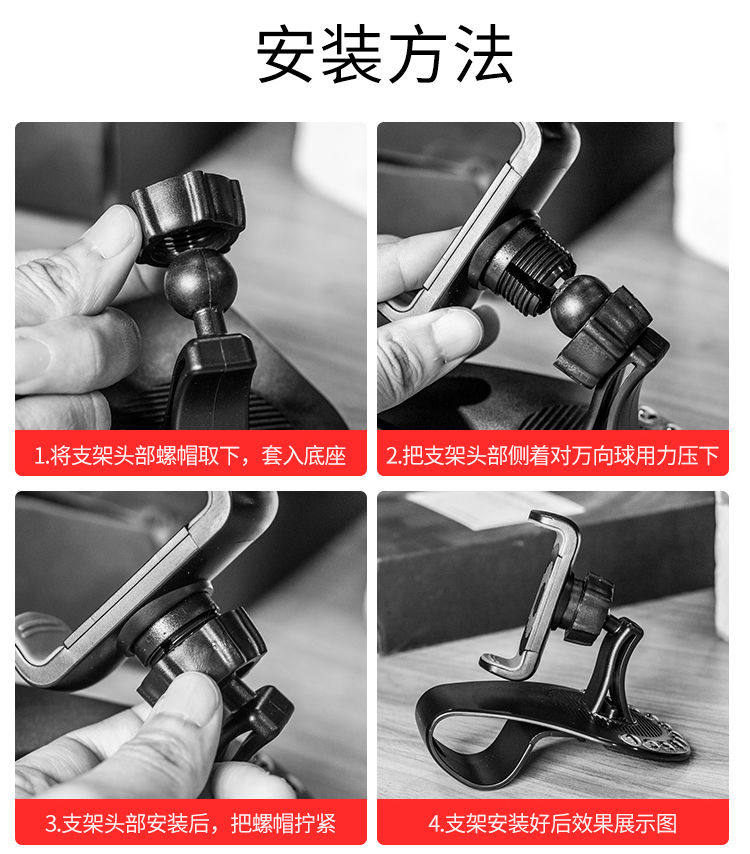 安装方法

1.将支架头部螺帽取下，套入底座

2.把支架头部侧着对万向球用力压下

3.支架头部安装后，把螺帽拧紧

4.支架安装好后效果展示图