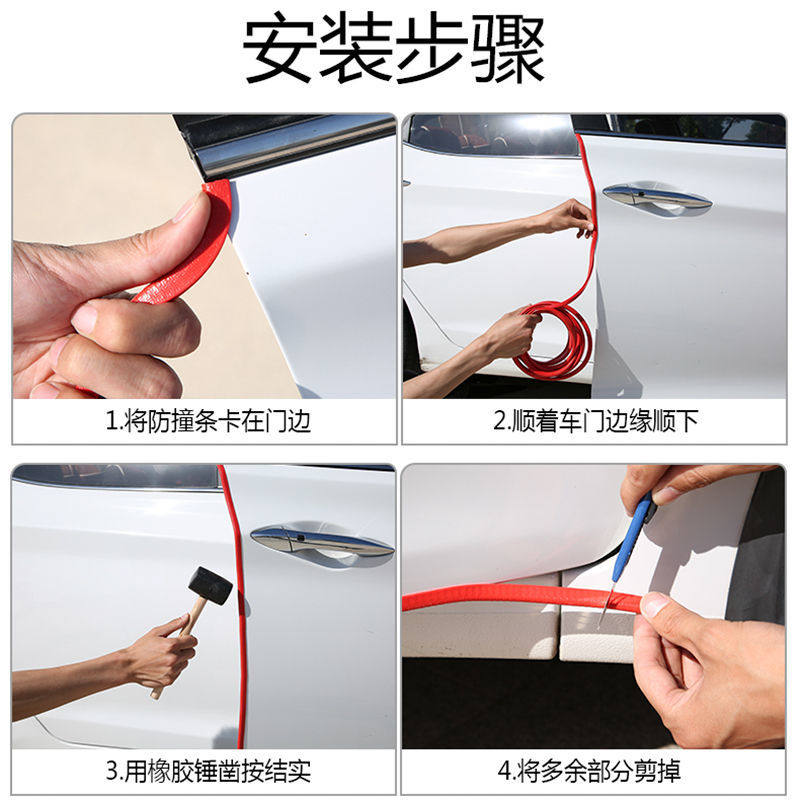 安装步骤

1.将防撞条卡在门边

2.顺着车门边缘顺下

3.用橡胶锤凿按结实

4.将多余部分剪掉