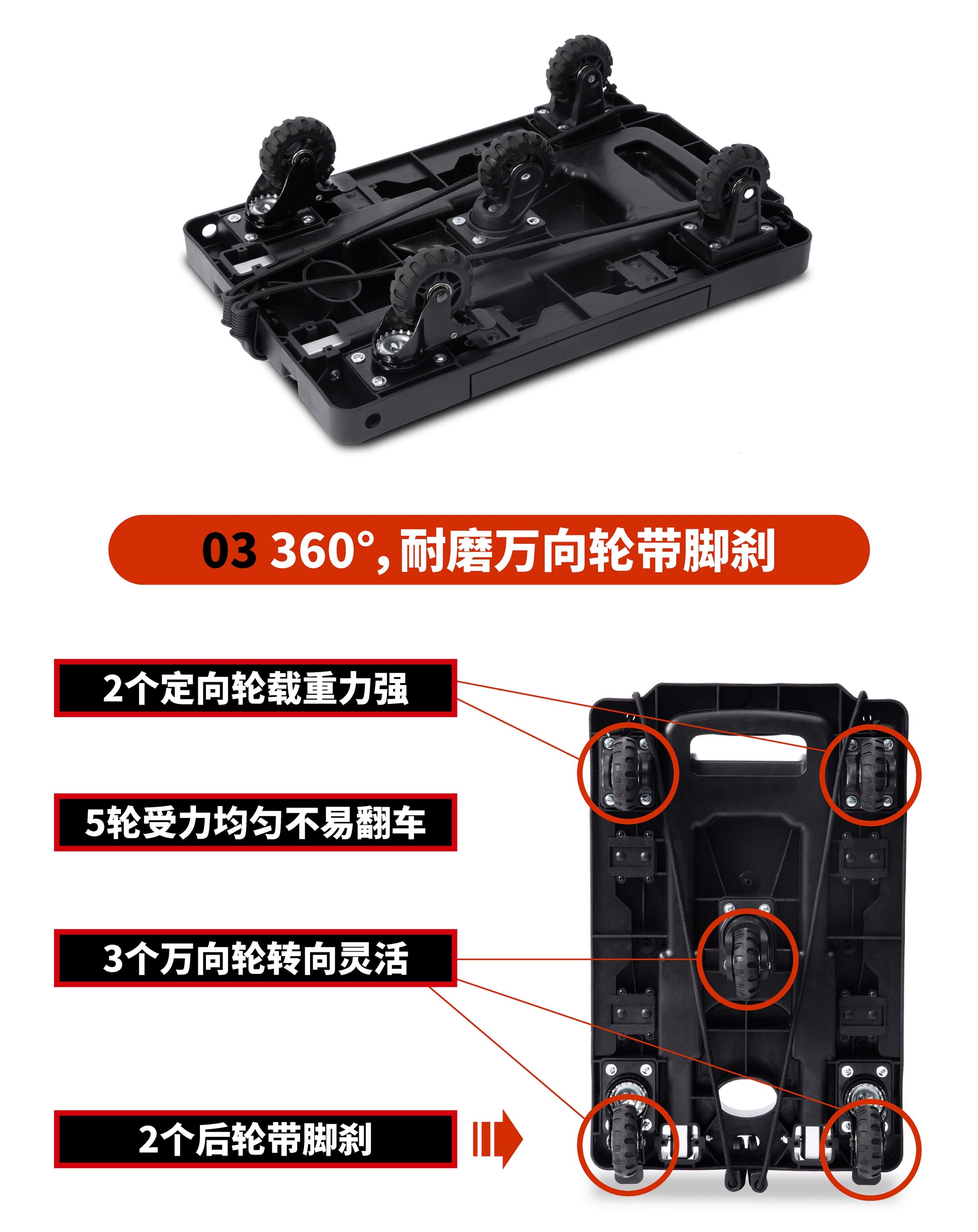 03 360°, 耐磨万向轮带脚刹

2个定向轮载重力强

5轮受力均匀不易翻车

3个万向轮转向灵活

2个后轮带脚刹