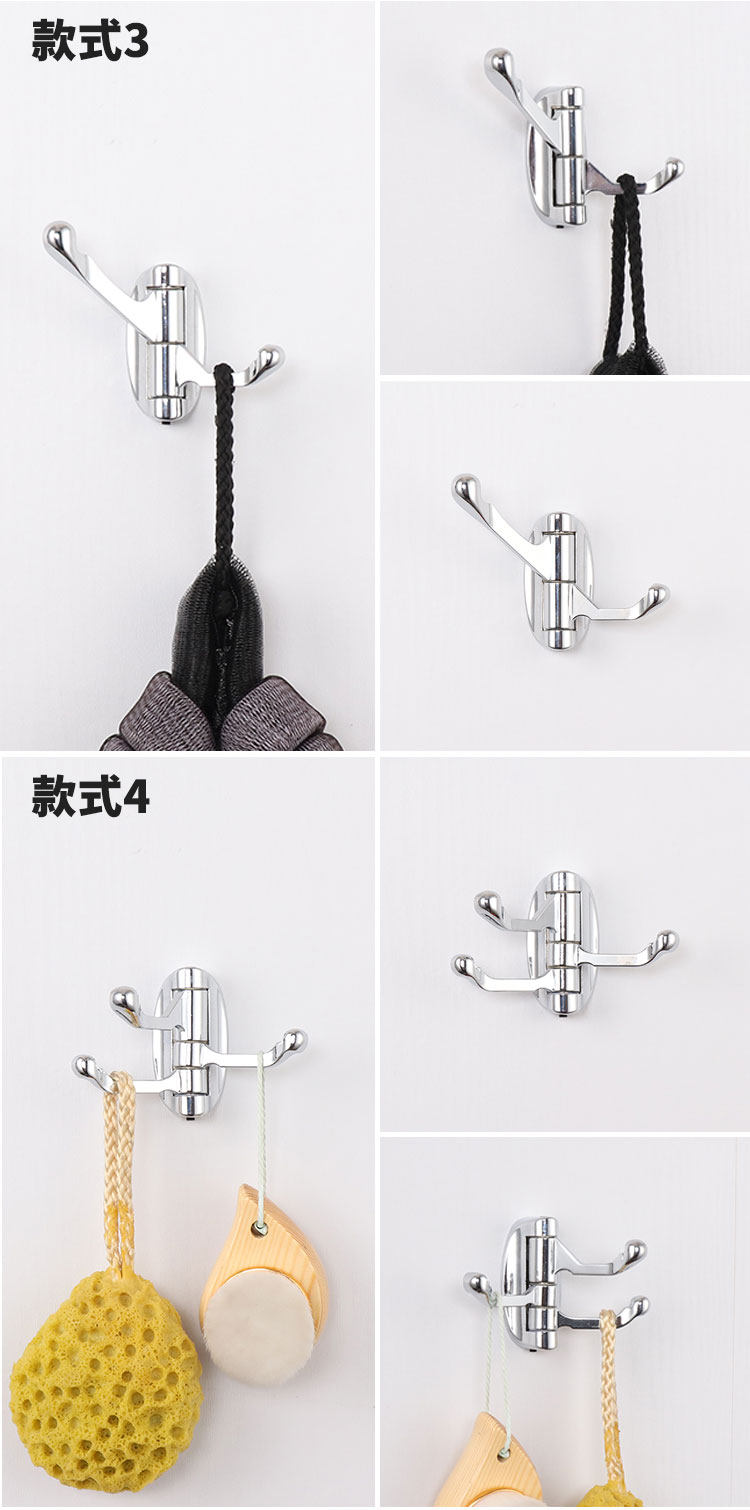 款式3

款式4