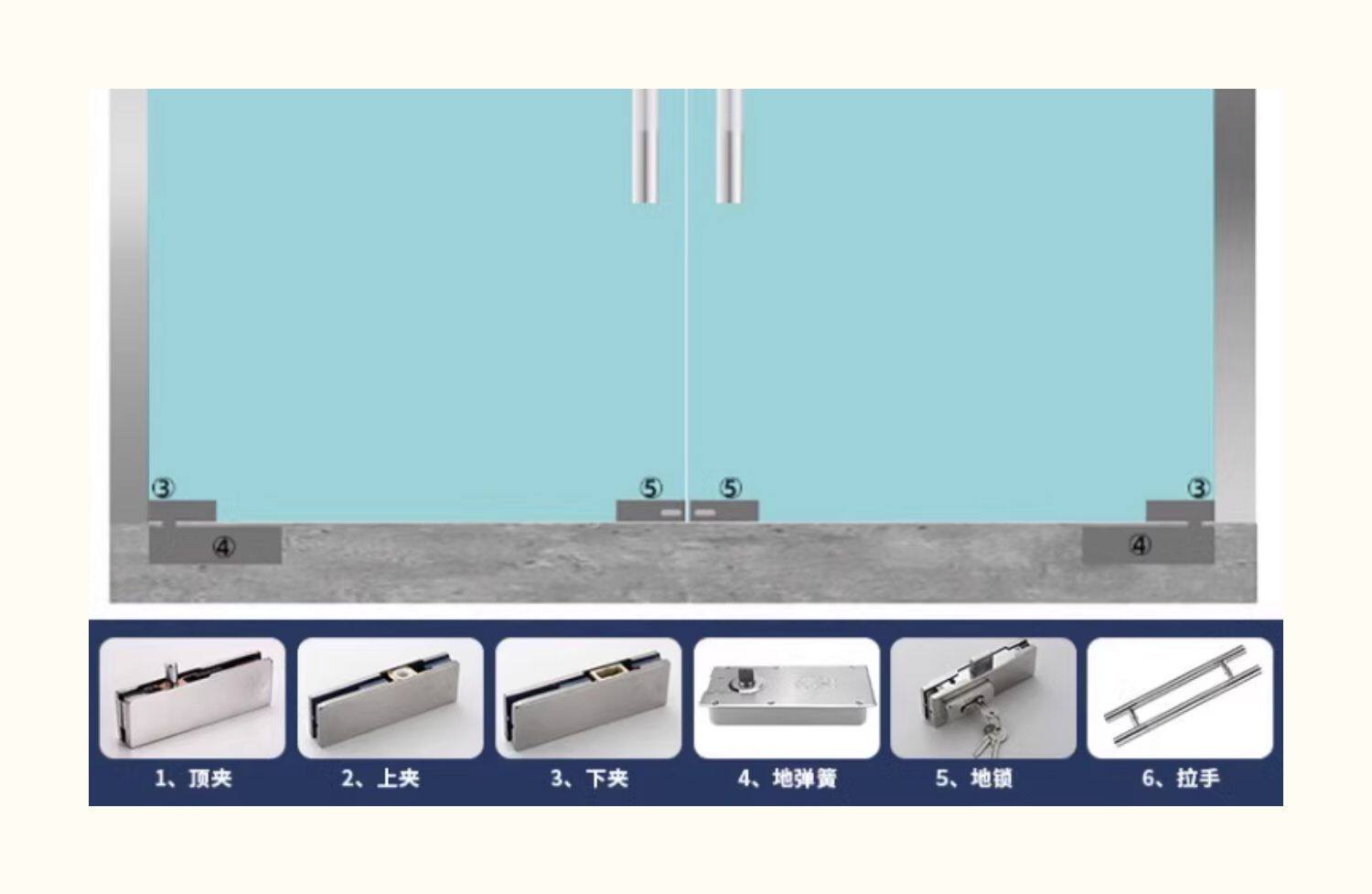 ③ ⑤ ⑤ ③
④ ④

1、顶夹
2、上夹
3、下夹
4、地弹簧
5、地锁
6、拉手