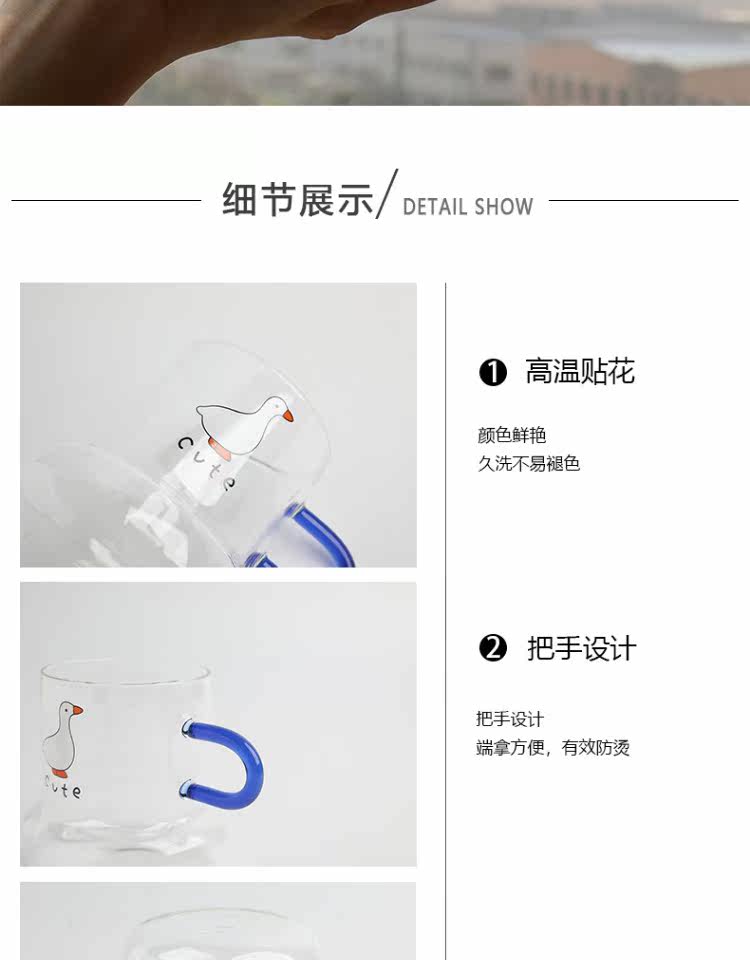 细节展示/ DETAIL SHOW

cute

❶ 高温贴花

颜色鲜艳
久洗不易褪色

cute

❷ 把手设计

把手设计
端拿方便，有效防烫