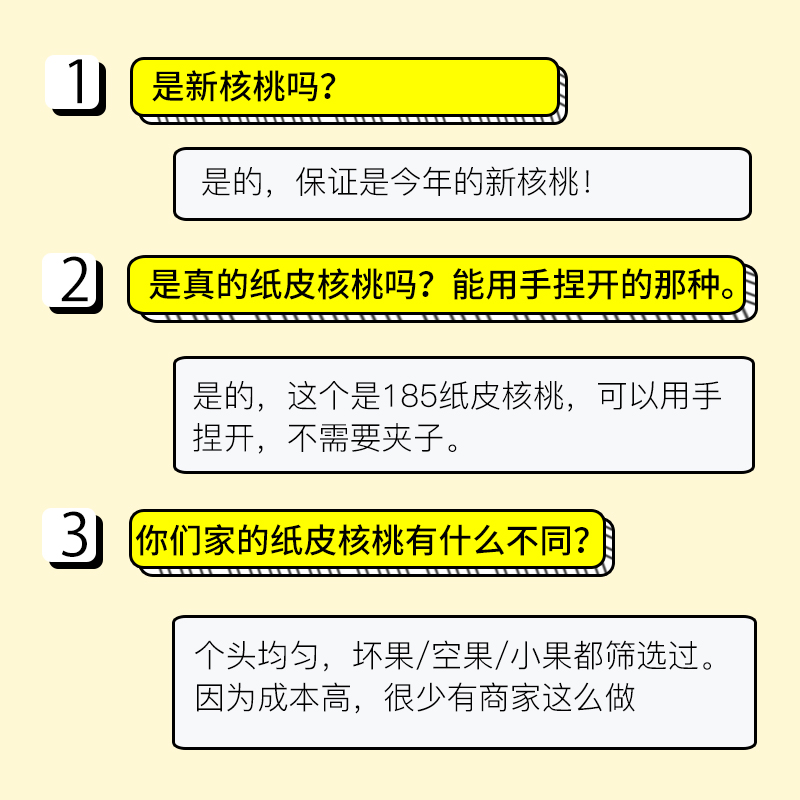 1

是新核桃吗？

是的，保证是今年的新核桃！

2

是真的纸皮核桃吗？能用手捏开的那种。

是的，这个是185纸皮核桃，可以用手捏开，不需要夹子。

3

你们家的纸皮核桃有什么不同？

个头均匀，坏果/空果/小果都筛选过。因为成本高，很少有商家这么做