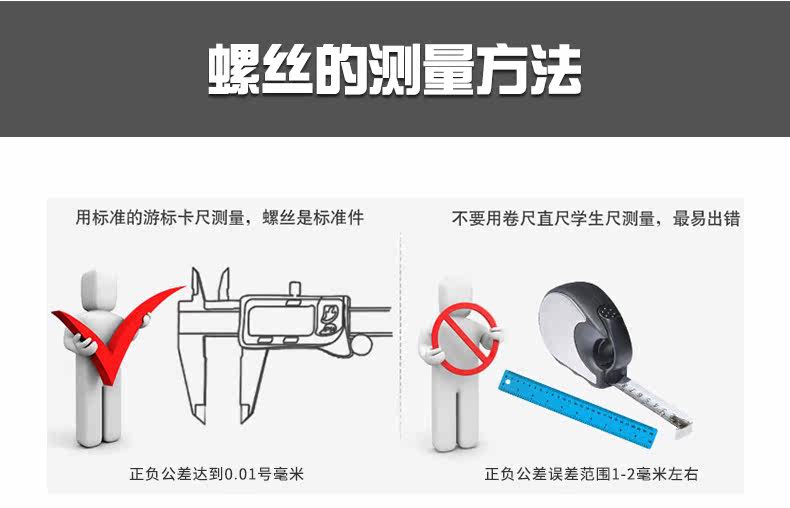 螺丝的测量方法

用标准的游标卡尺测量，螺丝是标准件

正负公差达到0.01号毫米

不要用卷尺直尺学生尺测量，最易出错

正负公差误差范围1-2毫米左右