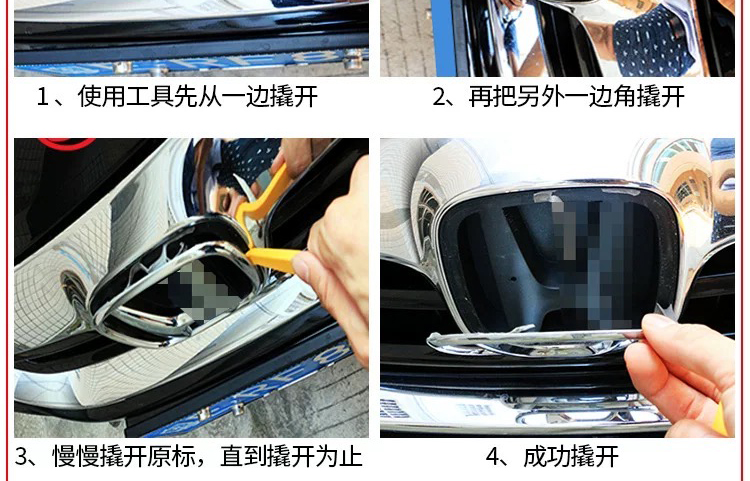 1、使用工具先从一边撬开

2、再把另外一边角撬开

3、慢慢撬开原标，直到撬开为止

4、成功撬开