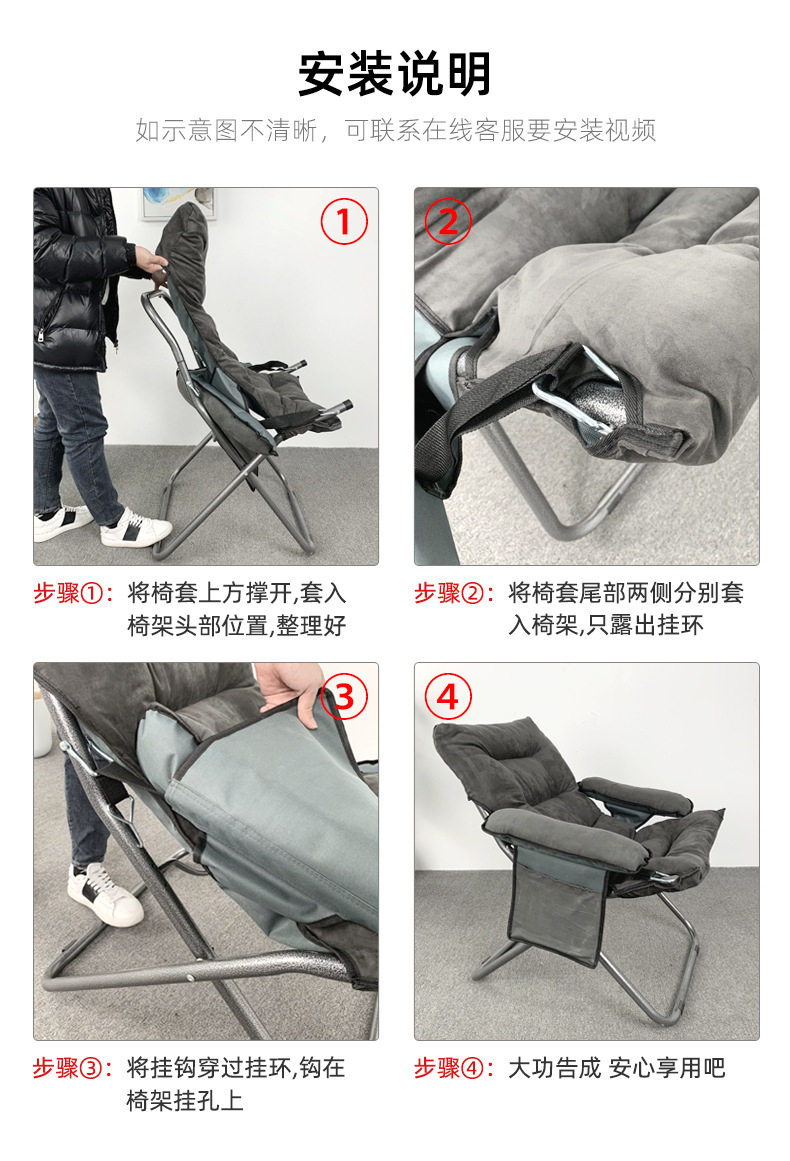 安装说明

如示意图不清晰，可联系在线客服要安装视频

①

②

步骤①：将椅套上方撑开,套入椅架头部位置,整理好

步骤②：将椅套尾部两侧分别套入椅架,只露出挂环

③

④

步骤③：将挂钩穿过挂环,钩在椅架挂孔上

步骤④：大功告成 安心享用吧