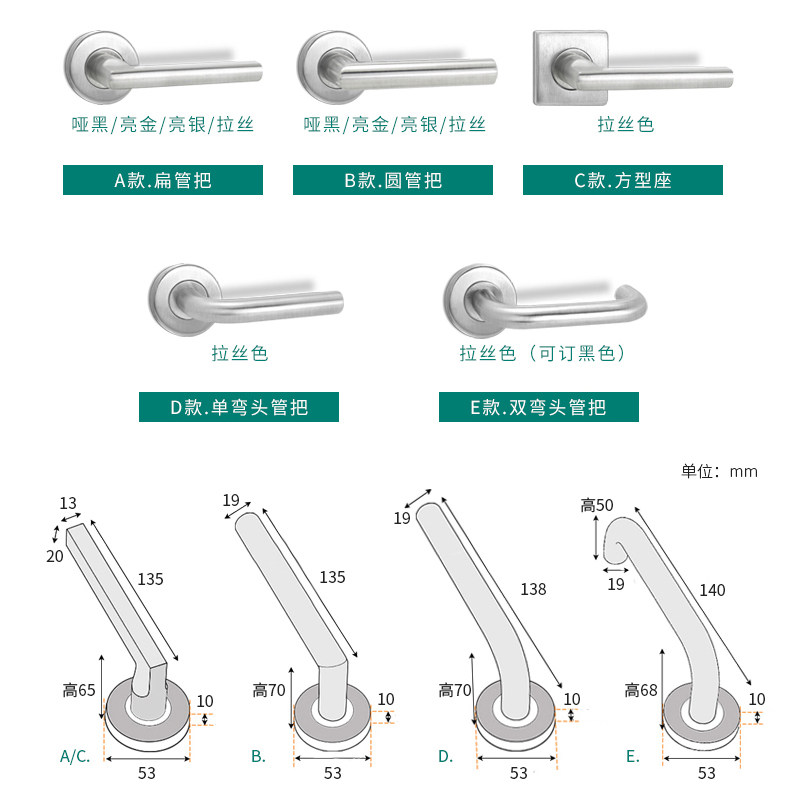 哑黑/亮金/亮银/拉丝

A款.扁管把

哑黑/亮金/亮银/拉丝

B款.圆管把

拉丝色

C款.方型座

拉丝色

D款.单弯头管把

拉丝色（可订黑色）

E款.双弯头管把

单位：mm

13
20
135
高65
10
A/C.
53

19
135
高70
10
B.
53

19
138
高70
10
D.
53

高50
19
140
高68
10
E.
53