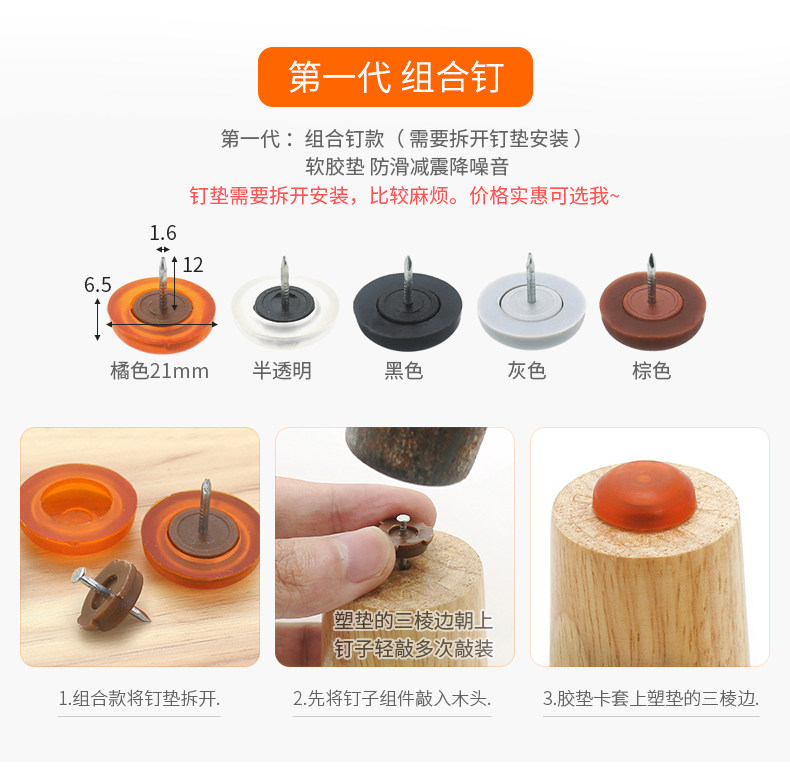 第一代 组合钉

第一代：组合钉款（需要拆开钉垫安装）
软胶垫 防滑减震降噪音
钉垫需要拆开安装，比较麻烦。价格实惠可选我~

1.6
12
6.5
橘色21mm
半透明
黑色
灰色
棕色

塑垫的三棱边朝上
钉子轻敲多次敲装

1.组合款将钉垫拆开.
2.先将钉子组件敲入木头.
3.胶垫卡套上塑垫的三棱边.