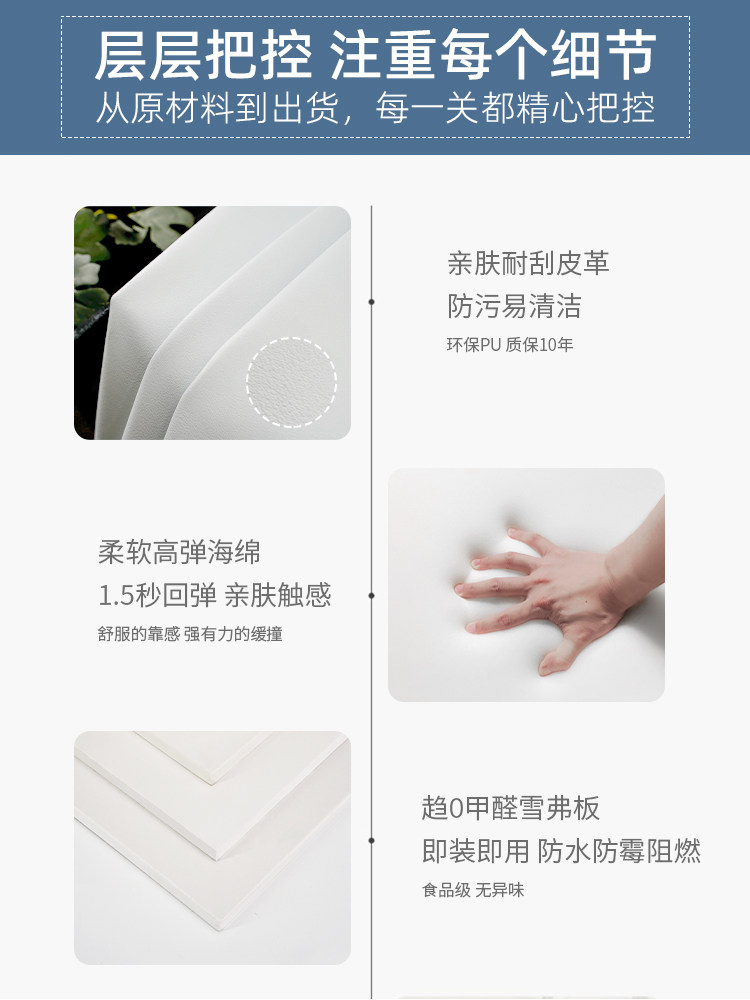 层层把控 注重每个细节
从原材料到出货，每一关都精心把控

亲肤耐刮皮革
防污易清洁
环保PU 质保10年

柔软高弹海绵
1.5秒回弹 亲肤触感
舒服的靠感 强有力的缓撞

趋0甲醛雪弗板
即装即用 防水防霉阻燃
食品级 无异味