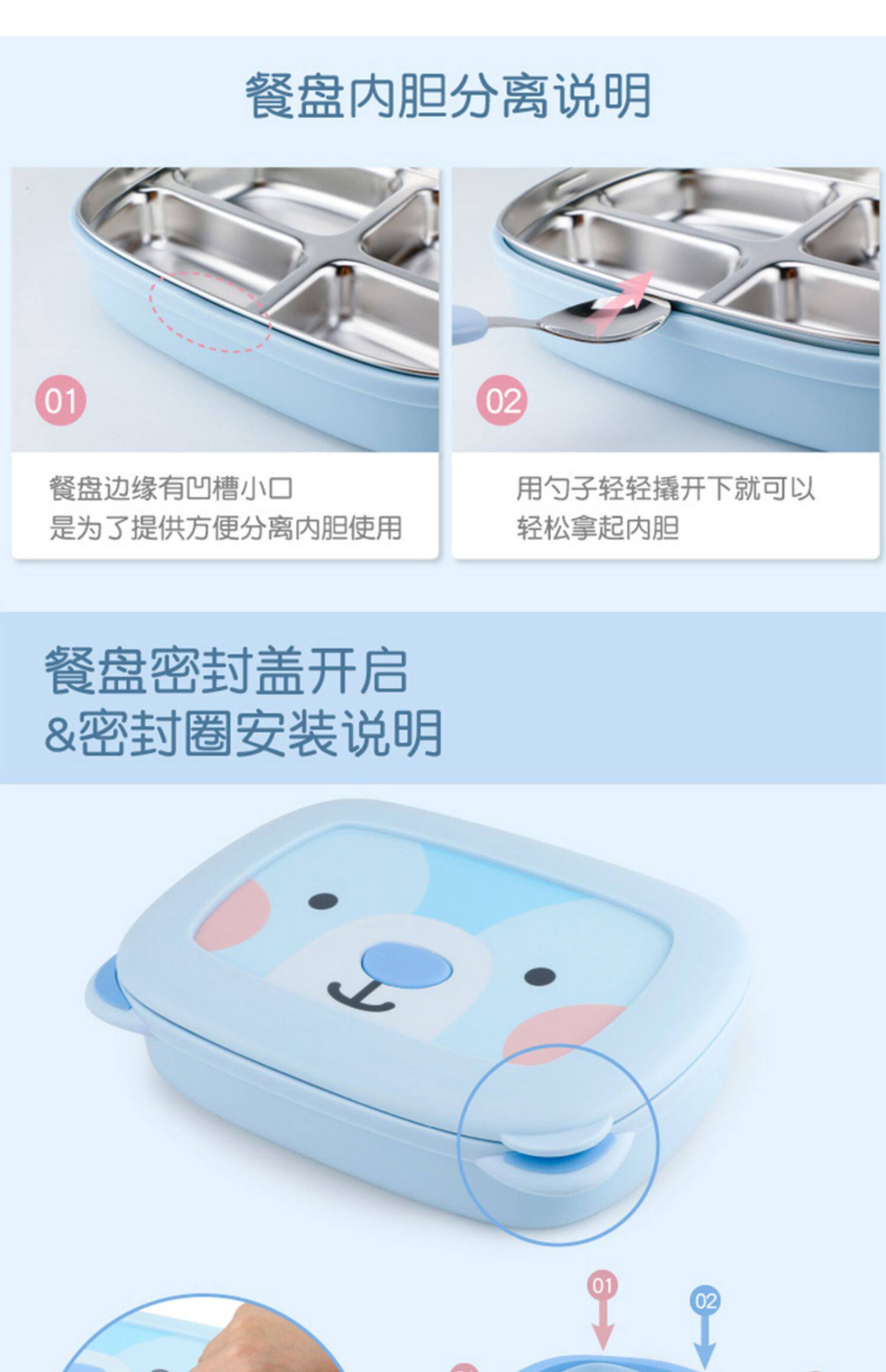 餐盘内胆分离说明

01

餐盘边缘有凹槽小口
是为了提供方便分离内胆使用

02

用勺子轻轻撬开下就可以
轻松拿起内胆

餐盘密封盖开启
&密封圈安装说明

01

02